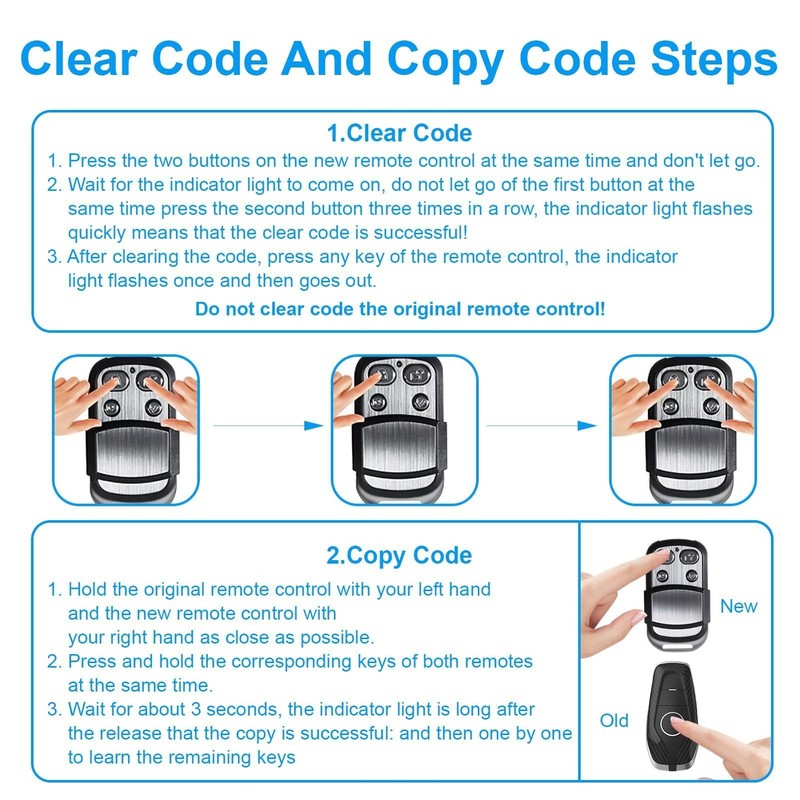 Clear Code And Copy Code Steps

1.Clear Code

1. Press the two buttons on the new remote control at the same time and don't let go.
2. Wait for the indicator light to come on, do not let go of the first button at the same time press the second button three times in a row, the indicator light flashes quickly means that the clear code is successful!
3. After clearing the code, press any key of the remote control, the indicator light flashes once and then goes out.

Do not clear code the original remote control!

2.Copy Code

1. Hold the original remote control with your left hand and the new remote control with your right hand as close as possible.
2. Press and hold the corresponding keys of both remotes at the same time.
3. Wait for about 3 seconds, the indicator light is long after the release that the copy is successful: and then one by one to learn the remaining keys

New

Old