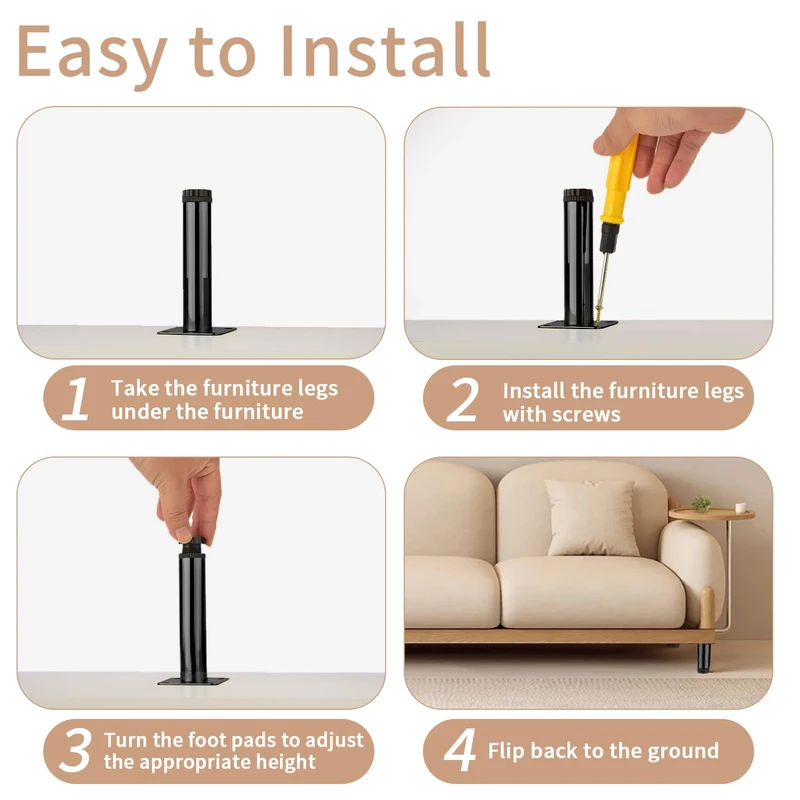 Easy to Install

1 Take the furniture legs under the furniture

2 Install the furniture legs with screws

3 Turn the foot pads to adjust the appropriate height

4 Flip back to the ground