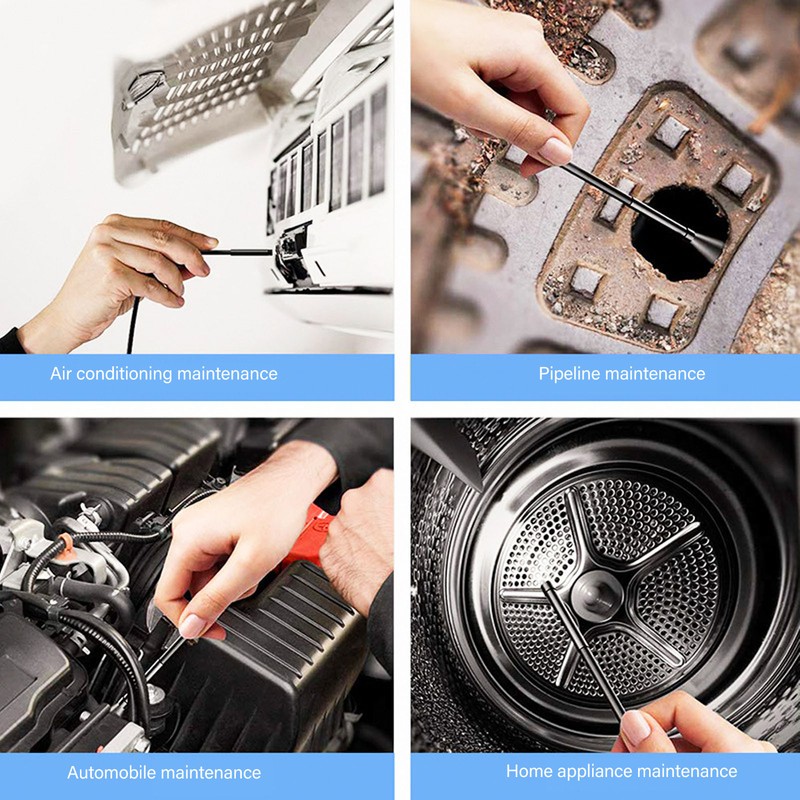 Air conditioning maintenance

Pipeline maintenance

Automobile maintenance

Home appliance maintenance