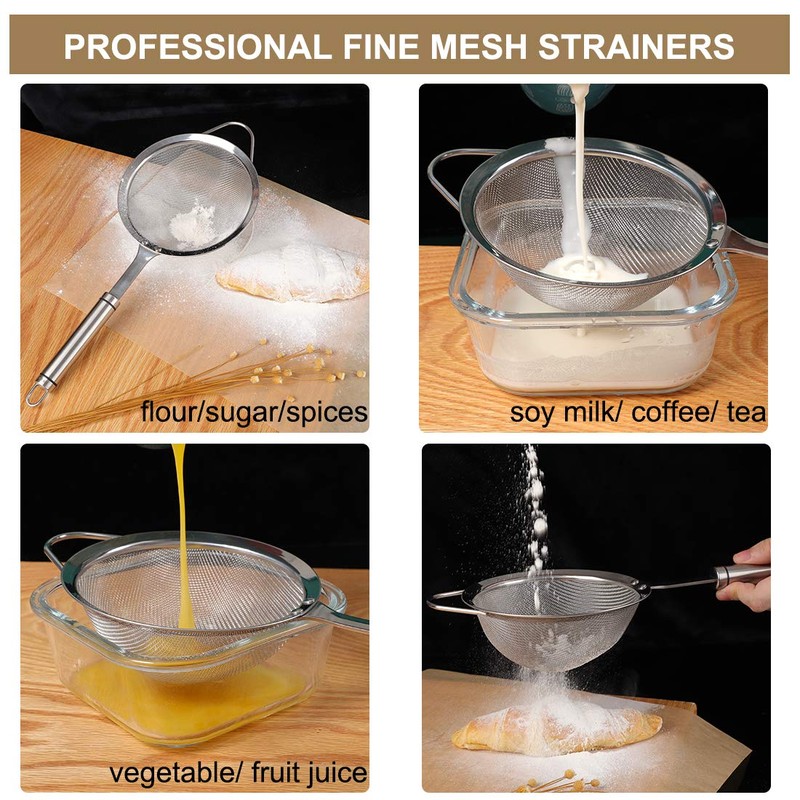 PROFESSIONAL FINE MESH STRAINERS

flour/sugar/spices

soy milk/ coffee/ tea

vegetable/ fruit juice