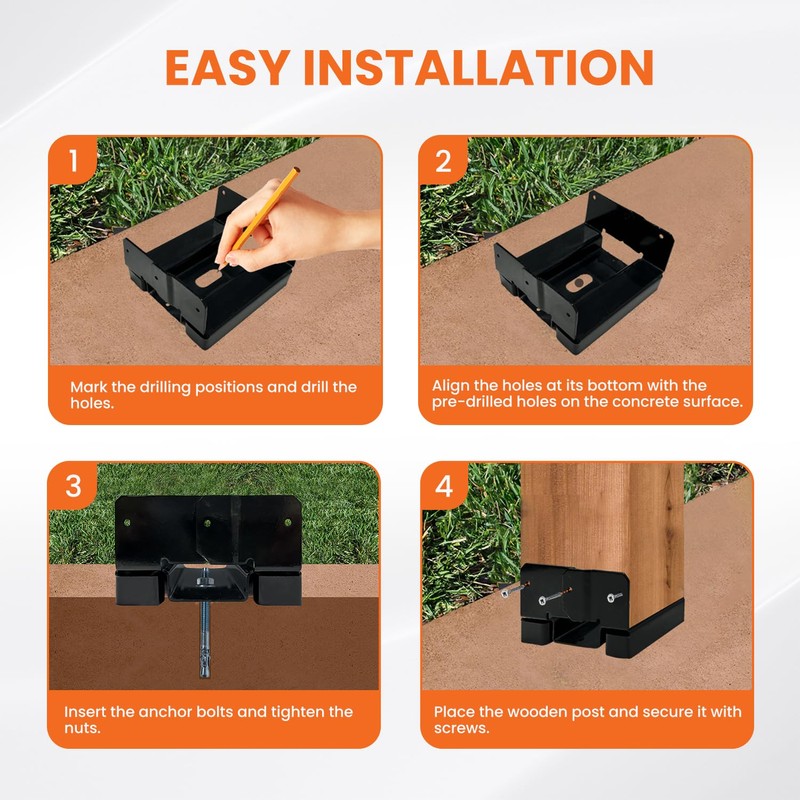 EASY INSTALLATION

1

Mark the drilling positions and drill the holes.

2

Align the holes at its bottom with the pre-drilled holes on the concrete surface.

3

Insert the anchor bolts and tighten the nuts.

4

Place the wooden post and secure it with screws.