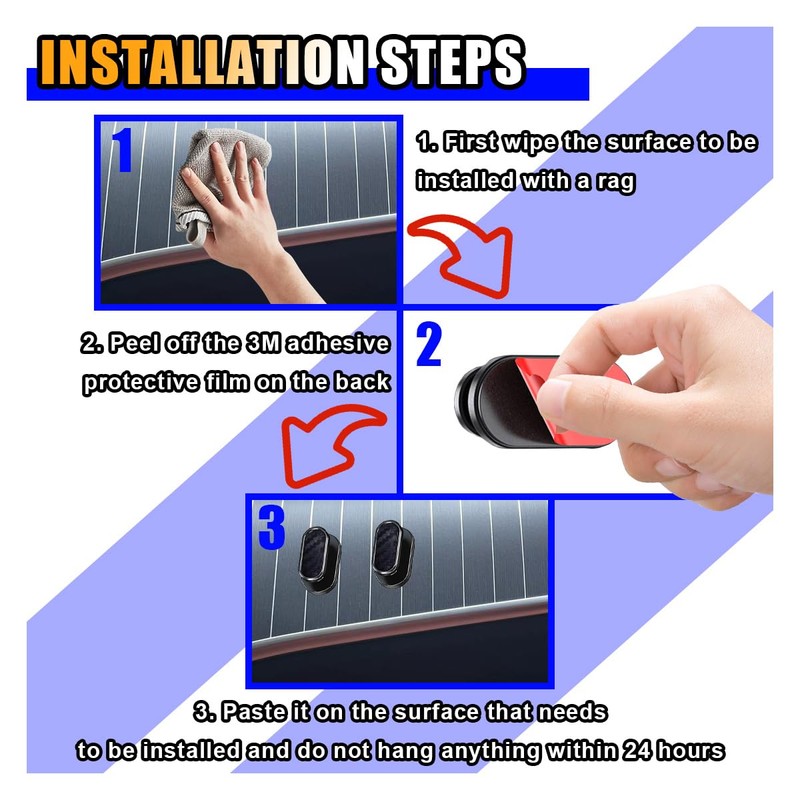 INSTALLATION STEPS

1

1. First wipe the surface to be installed with a rag

2. Peel off the 3M adhesive protective film on the back

2

3

3. Paste it on the surface that needs to be installed and do not hang anything within 24 hours