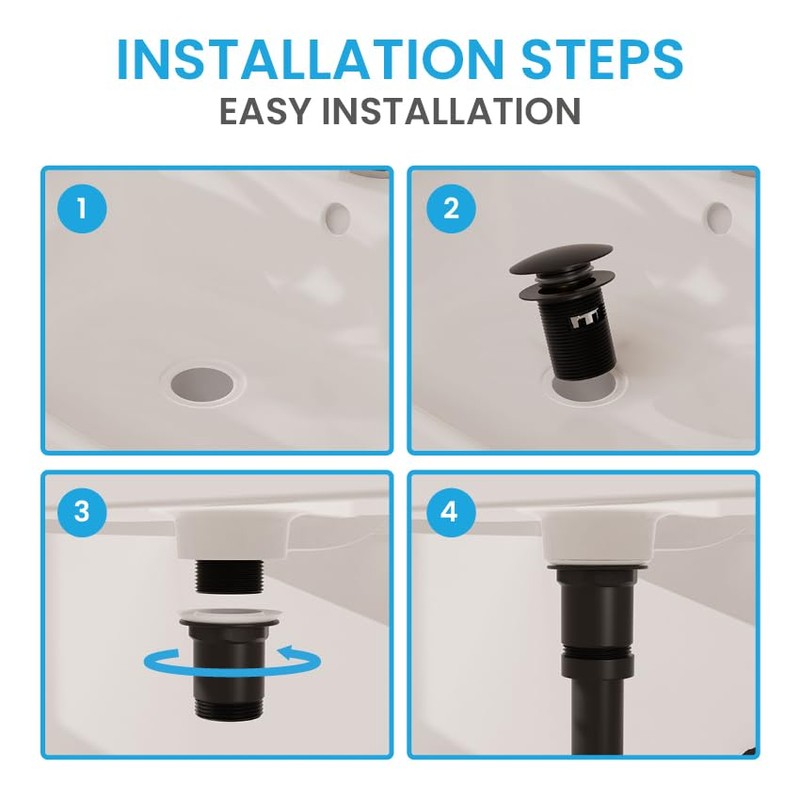 INSTALLATION STEPS
EASY INSTALLATION

1

2

3

4