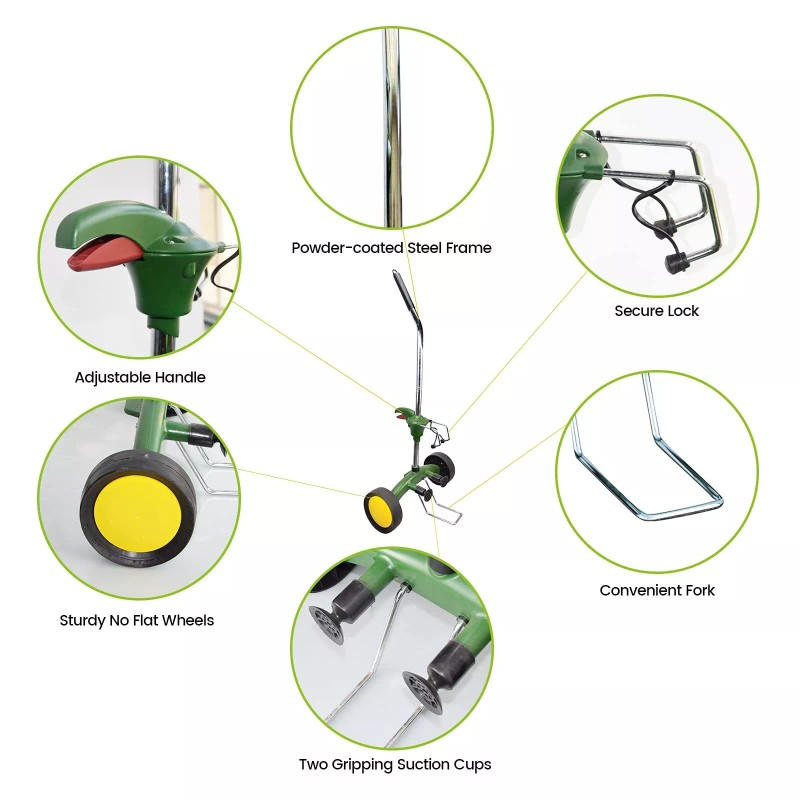 Powder-coated Steel Frame

Secure Lock

Adjustable Handle

Convenient Fork

Sturdy No Flat Wheels

Two Gripping Suction Cups