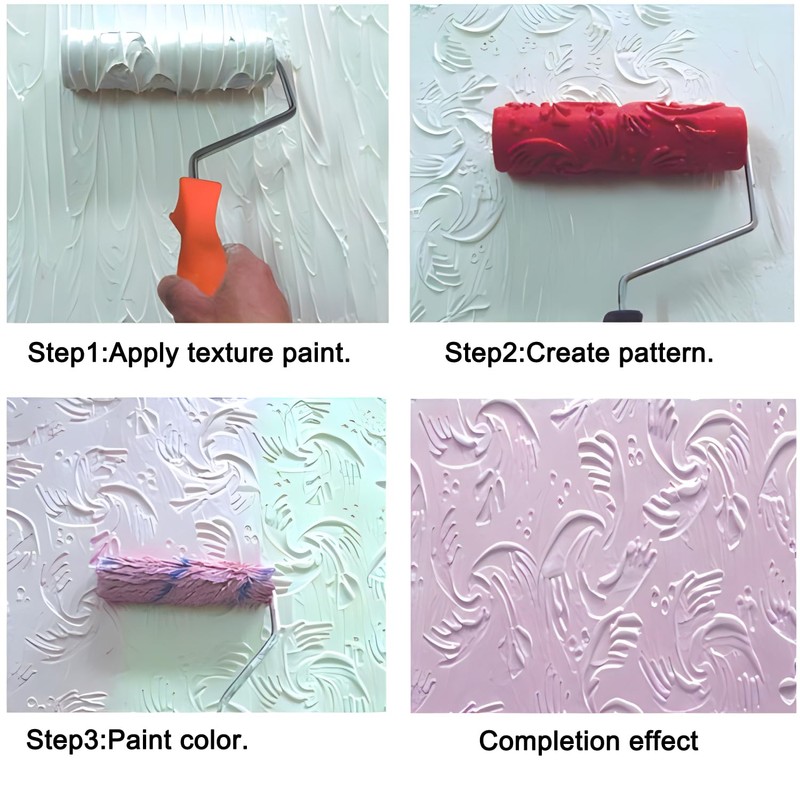 Step1:Apply texture paint.

Step2:Create pattern.

Step3:Paint color.

Completion effect