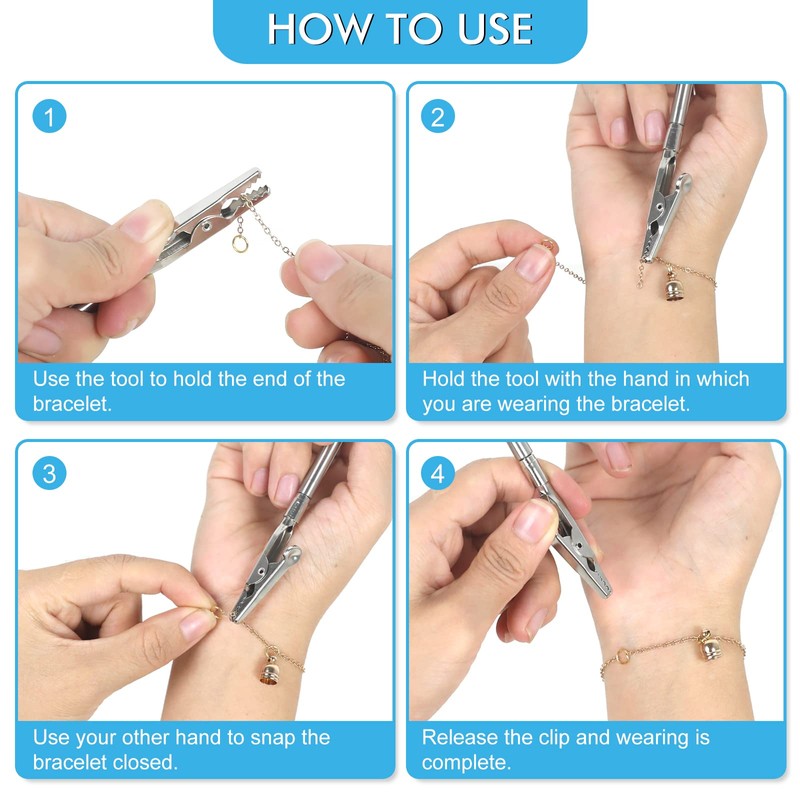 HOW TO USE

1

Use the tool to hold the end of the bracelet.

2

Hold the tool with the hand in which you are wearing the bracelet.

3

Use your other hand to snap the bracelet closed.

4

Release the clip and wearing is complete.