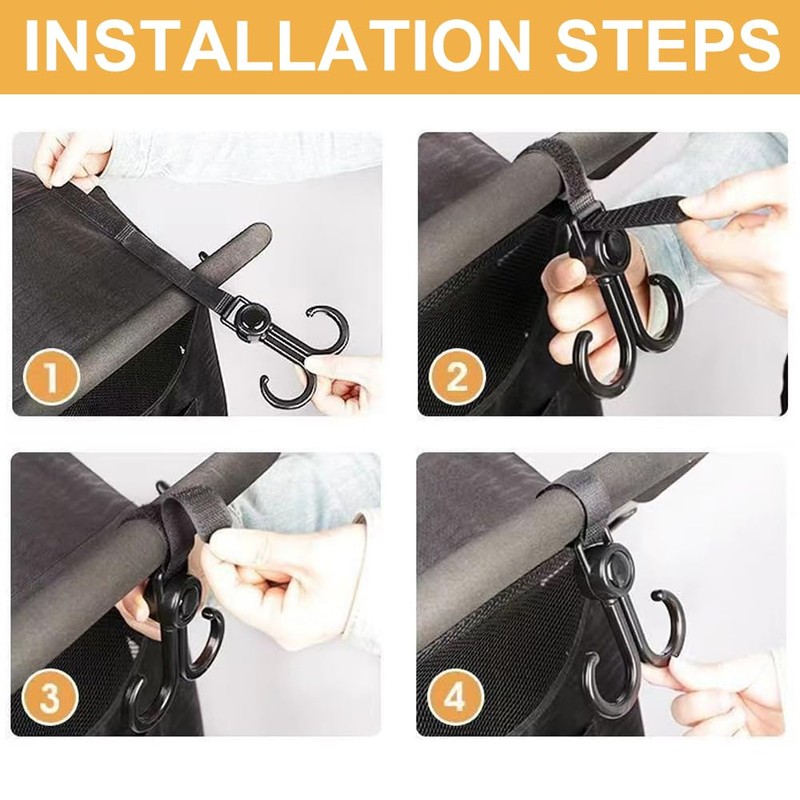 INSTALLATION STEPS

1

2

3

4