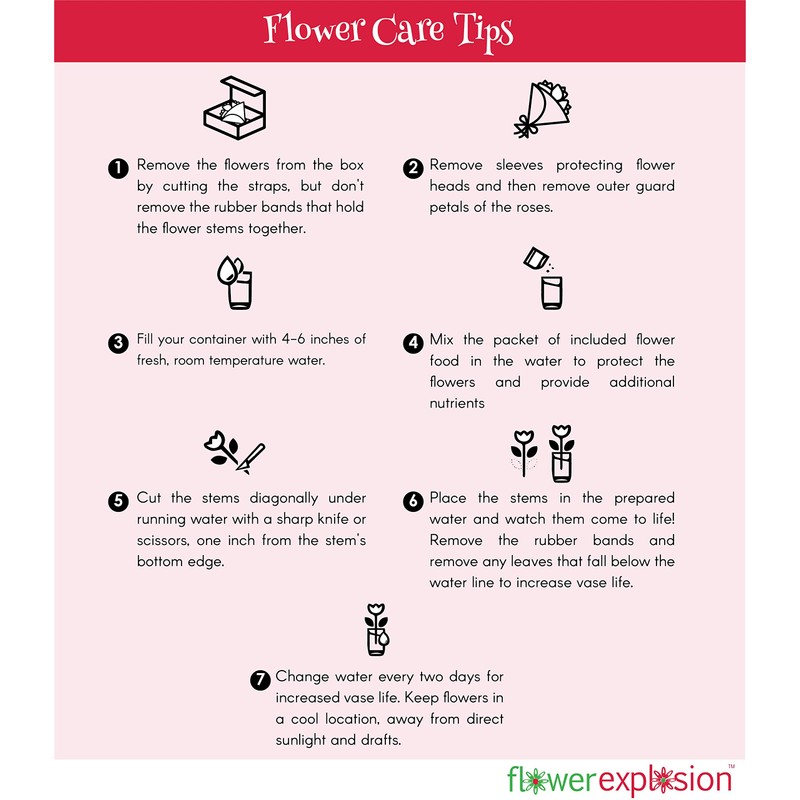 Flower Care Tips

1 Remove the flowers from the box by cutting the straps, but don't remove the rubber bands that hold the flower stems together.

2 Remove sleeves protecting flower heads and then remove outer guard petals of the roses.

3 Fill your container with 4-6 inches of fresh, room temperature water.

4 Mix the packet of included flower food in the water to protect the flowers and provide additional nutrients

5 Cut the stems diagonally under running water with a sharp knife or scissors, one inch from the stem's bottom edge.

6 Place the stems in the prepared water and watch them come to life! Remove the rubber bands and remove any leaves that fall below the water line to increase vase life.

7 Change water every two days for increased vase life. Keep flowers in a cool location, away from direct sunlight and drafts.

flowerexplosion™