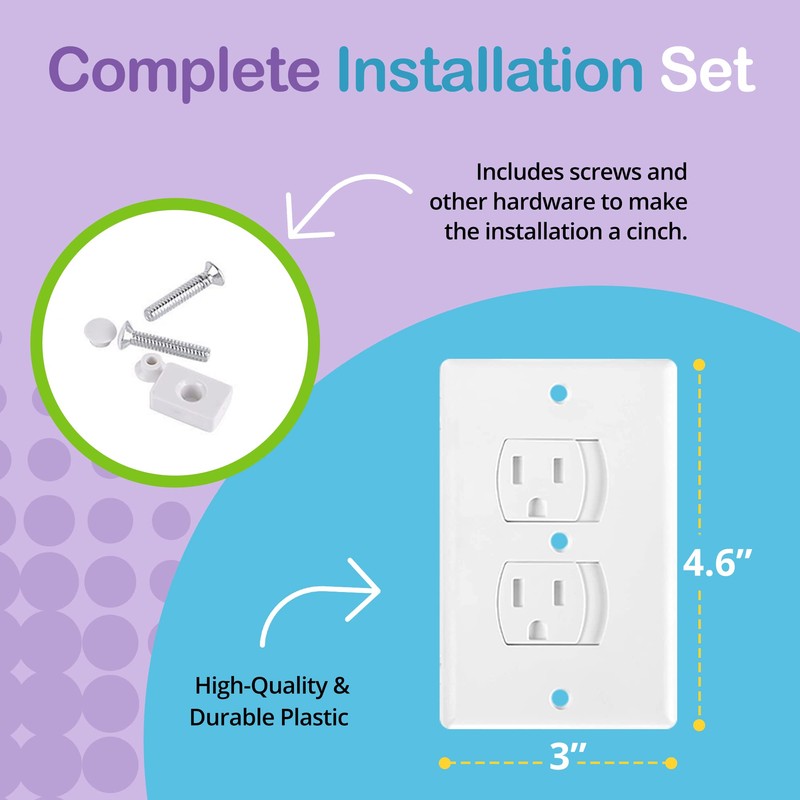 Complete Installation Set

Includes screws and other hardware to make the installation a cinch.

4.6"

High-Quality & Durable Plastic

3"