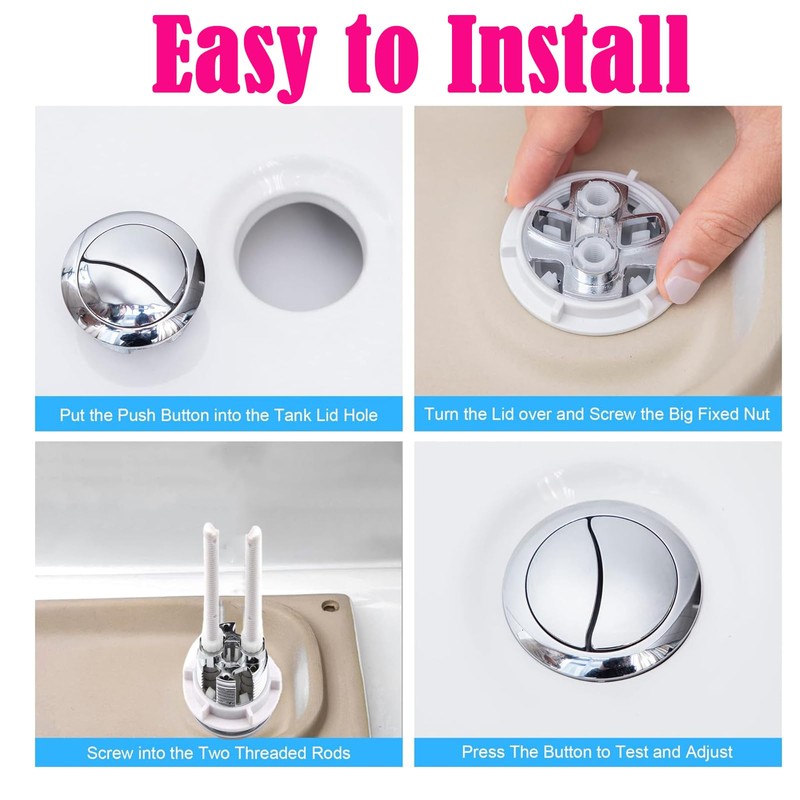 Easy to Install

Put the Push Button into the Tank Lid Hole

Turn the Lid over and Screw the Big Fixed Nut

Screw into the Two Threaded Rods

Press The Button to Test and Adjust