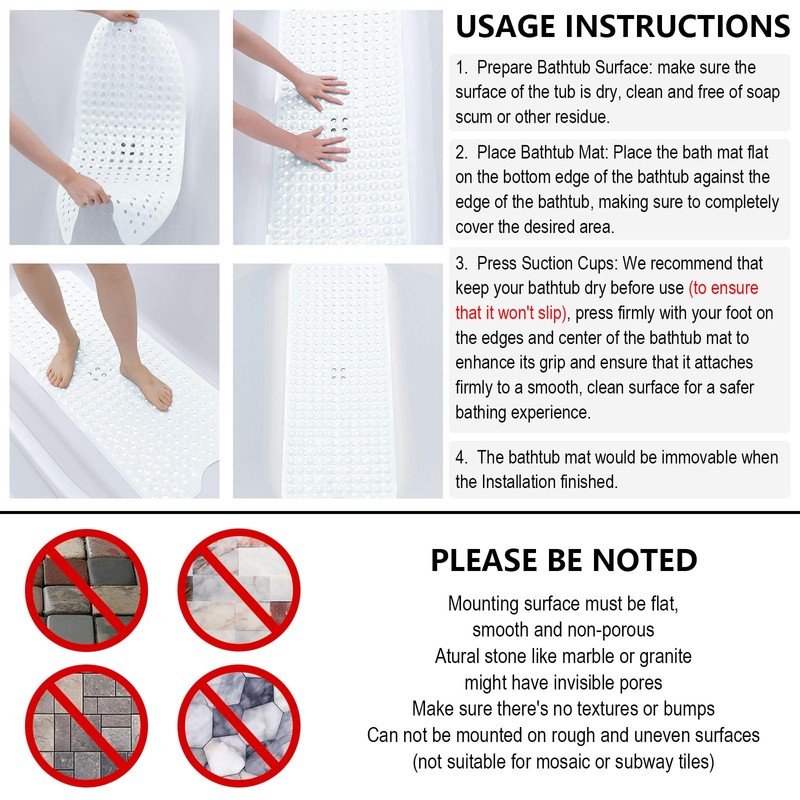 USAGE INSTRUCTIONS

1. Prepare Bathtub Surface: make sure the surface of the tub is dry, clean and free of soap scum or other residue.

2. Place Bathtub Mat: Place the bath mat flat on the bottom edge of the bathtub against the edge of the bathtub, making sure to completely cover the desired area.

3. Press Suction Cups: We recommend that keep your bathtub dry before use (to ensure that it won't slip), press firmly with your foot on the edges and center of the bathtub mat to enhance its grip and ensure that it attaches firmly to a smooth, clean surface for a safer bathing experience.

4. The bathtub mat would be immovable when the Installation finished.

PLEASE BE NOTED

Mounting surface must be flat, smooth and non-porous
Atural stone like marble or granite might have invisible pores
Make sure there's no textures or bumps
Can not be mounted on rough and uneven surfaces
(not suitable for mosaic or subway tiles)