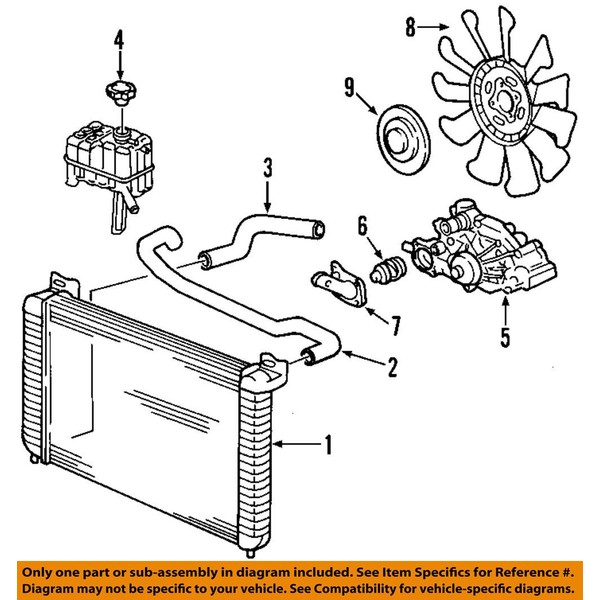 4

8

9

3

6

7

5

2

1

Only one part or sub-assembly in diagram included. See Item Specifics for Reference #. Diagram may not be specific to your vehicle. See Compatibility for vehicle-specific diagrams.