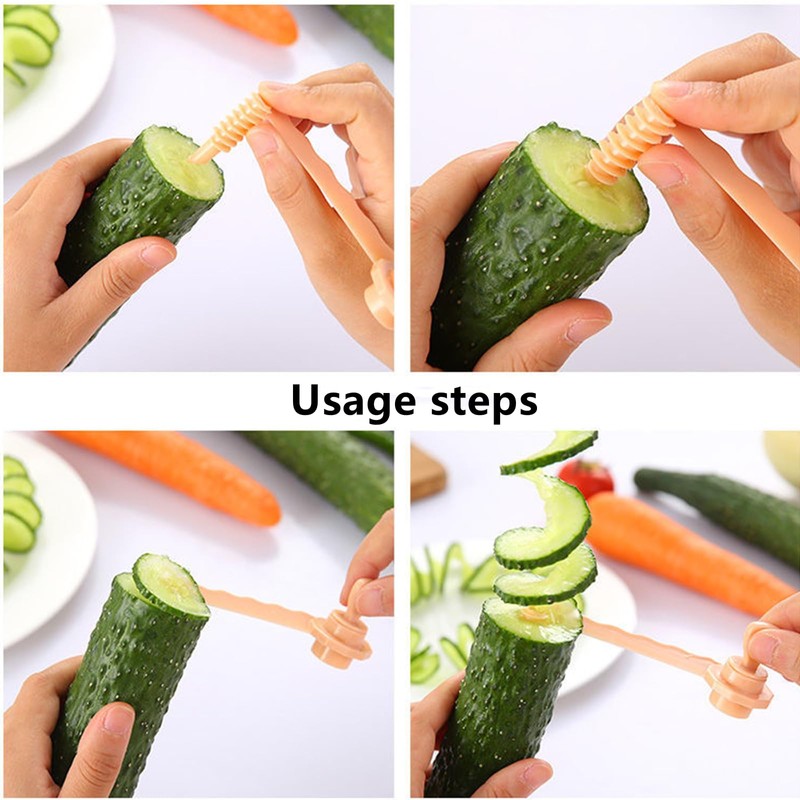 Usage steps