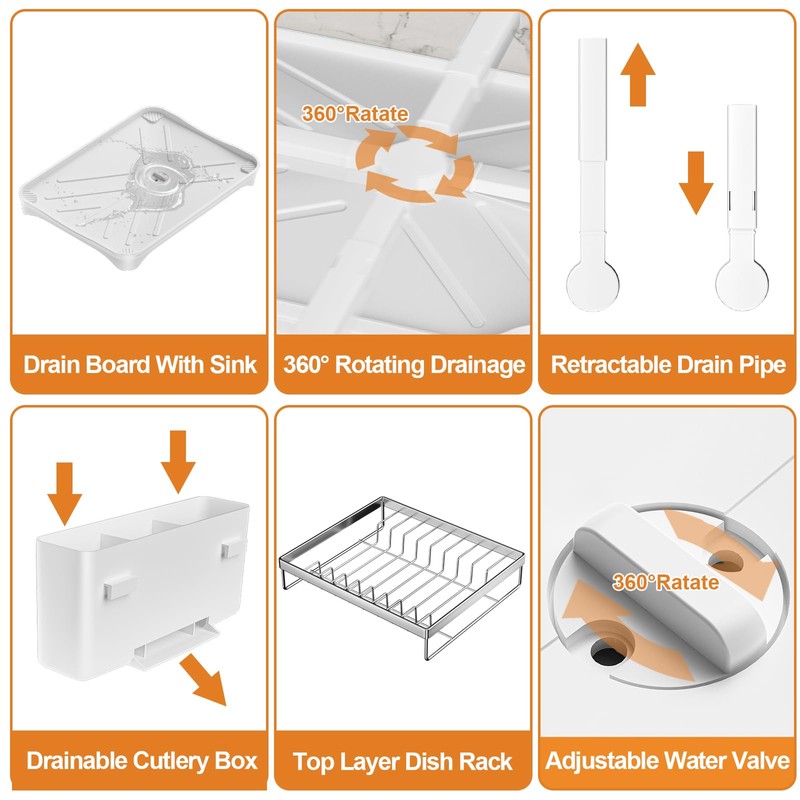 Drain Board With Sink

360°Ratate

360° Rotating Drainage

Retractable Drain Pipe

Drainable Cutlery Box

Top Layer Dish Rack

360°Ratate

Adjustable Water Valve