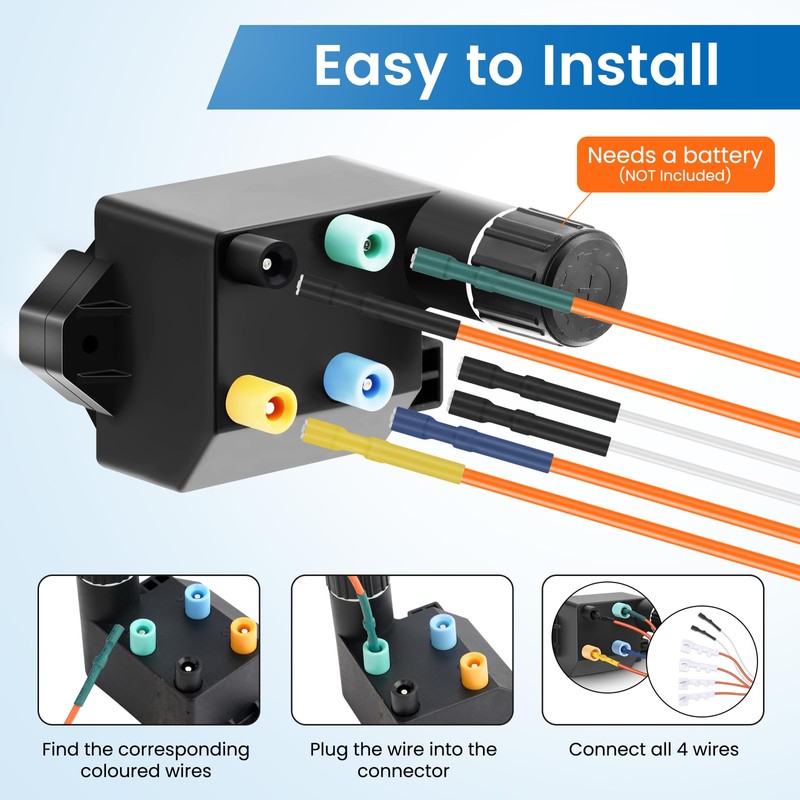 Easy to Install

Needs a battery
(NOT Included)

Find the corresponding coloured wires

Plug the wire into the connector

Connect all 4 wires