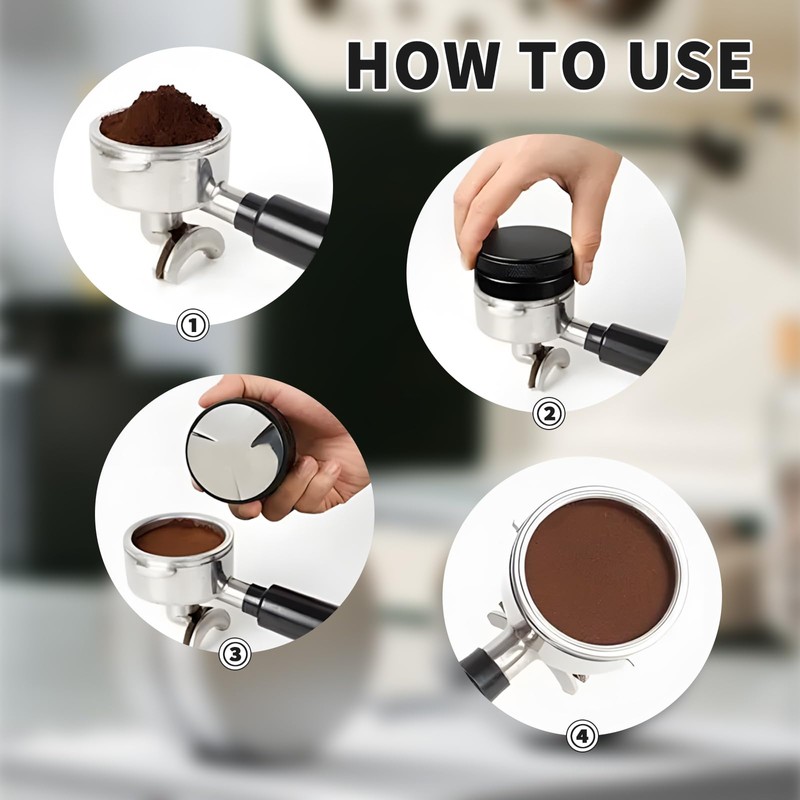 HOW TO USE

①

②

③

④