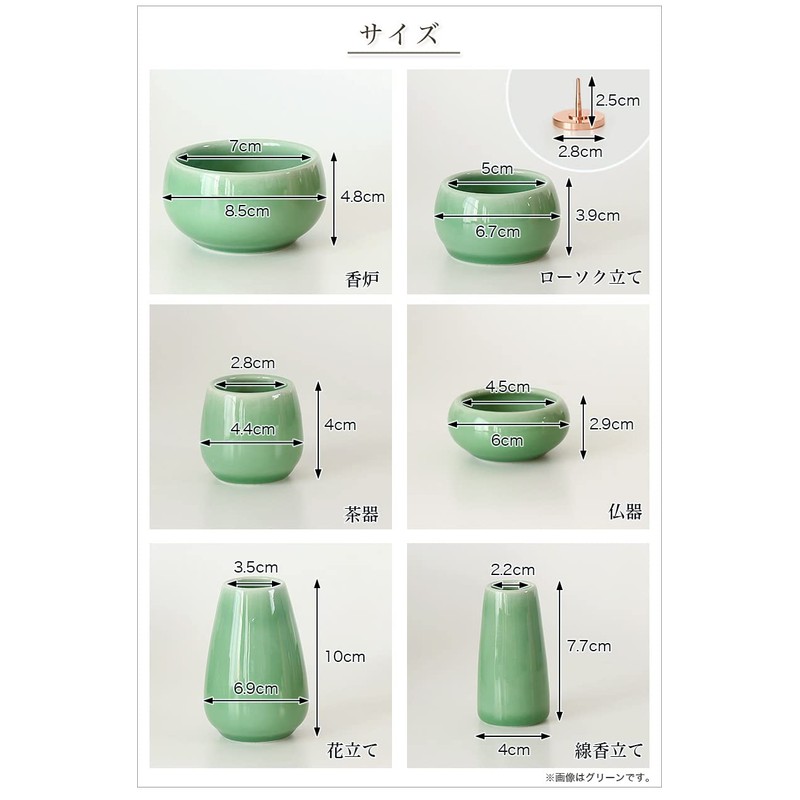 サイズ

7cm
8.5cm
4.8cm
香炉

2.5cm
2.8cm
5cm
6.7cm
3.9cm
ローソク立て

2.8cm
4.4cm
4cm
茶器

4.5cm
6cm
2.9cm
仏器

3.5cm
6.9cm
10cm
花立て

2.2cm
7.7cm
4cm
線香立て

※画像はグリーンです。