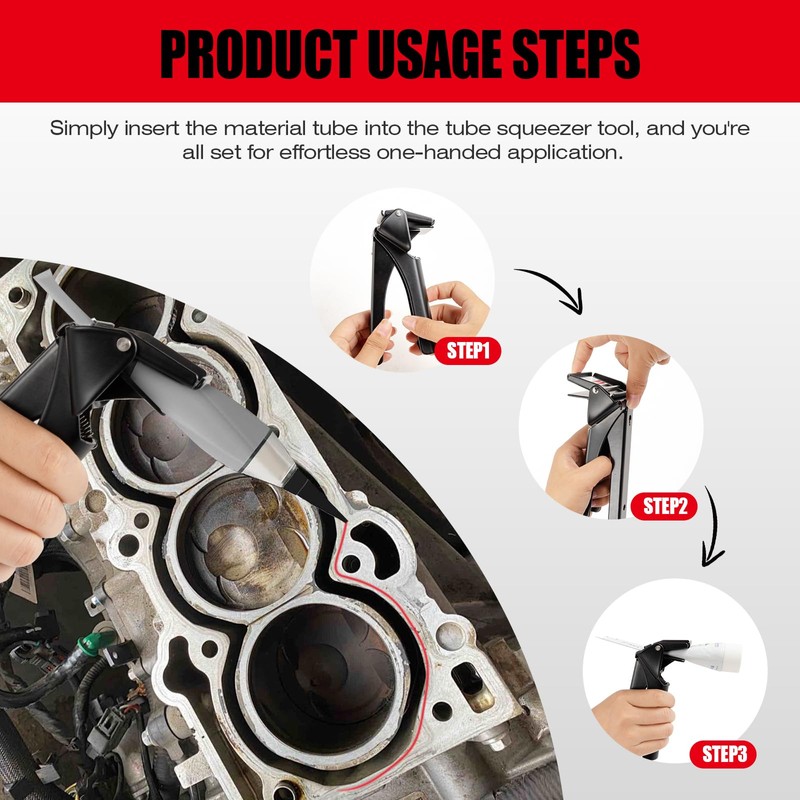 PRODUCT USAGE STEPS

Simply insert the material tube into the tube squeezer tool, and you're all set for effortless one-handed application.

STEP1

STEP2

STEP3