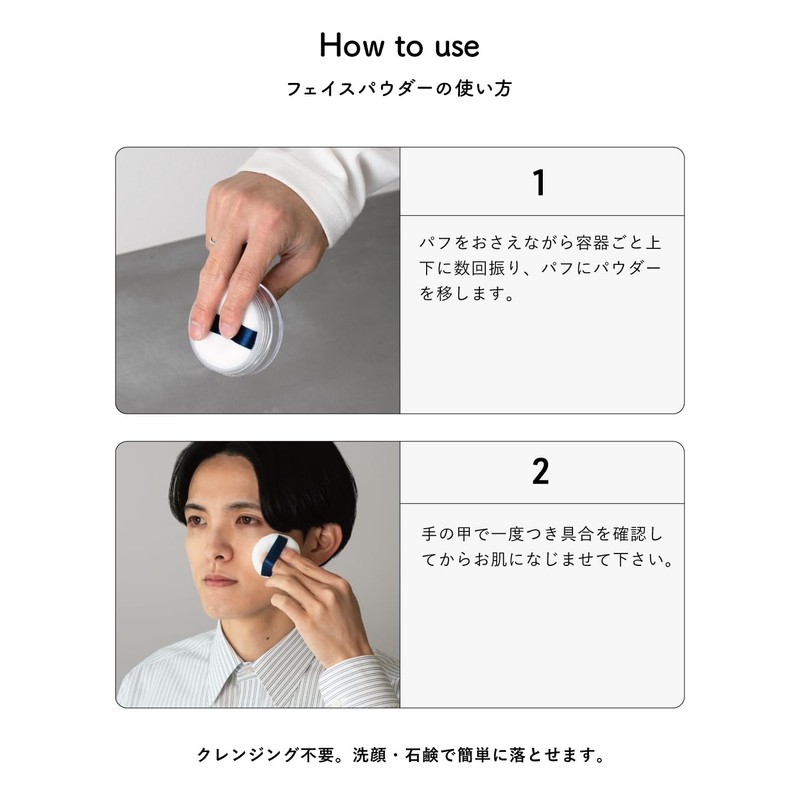 How to use

フェイスパウダーの使い方

1

パフをおさえながら容器ごと上下に数回振り、パフにパウダーを移します。

2

手の甲で一度つき具合を確認してからお肌になじませて下さい。

クレンジング不要。洗顔・石鹸で簡単に落とせます。