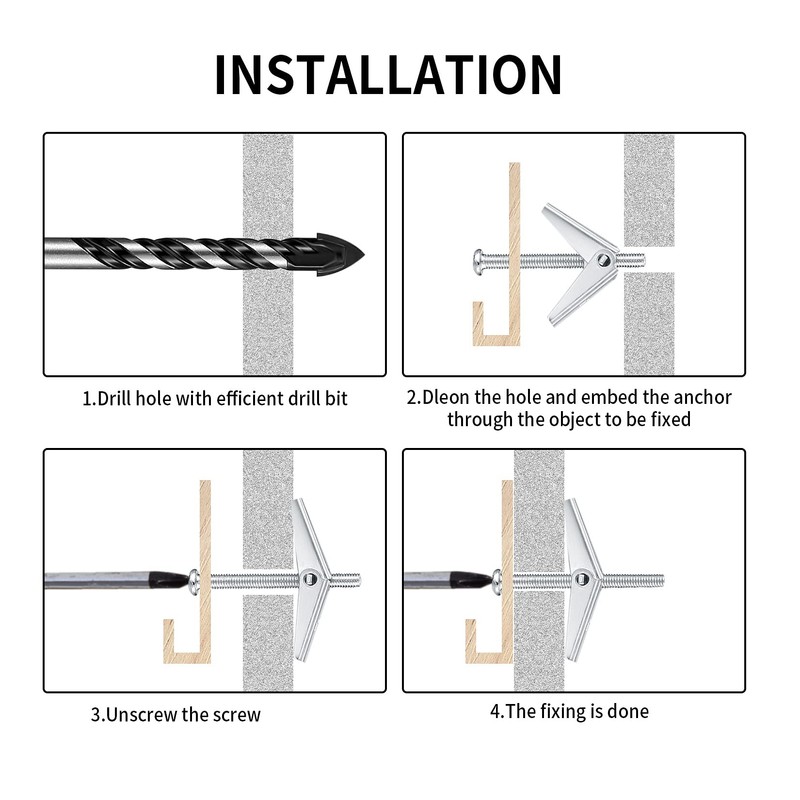 INSTALLATION

1.Drill hole with efficient drill bit

2.Dleon the hole and embed the anchor through the object to be fixed

3.Unscrew the screw

4.The fixing is done