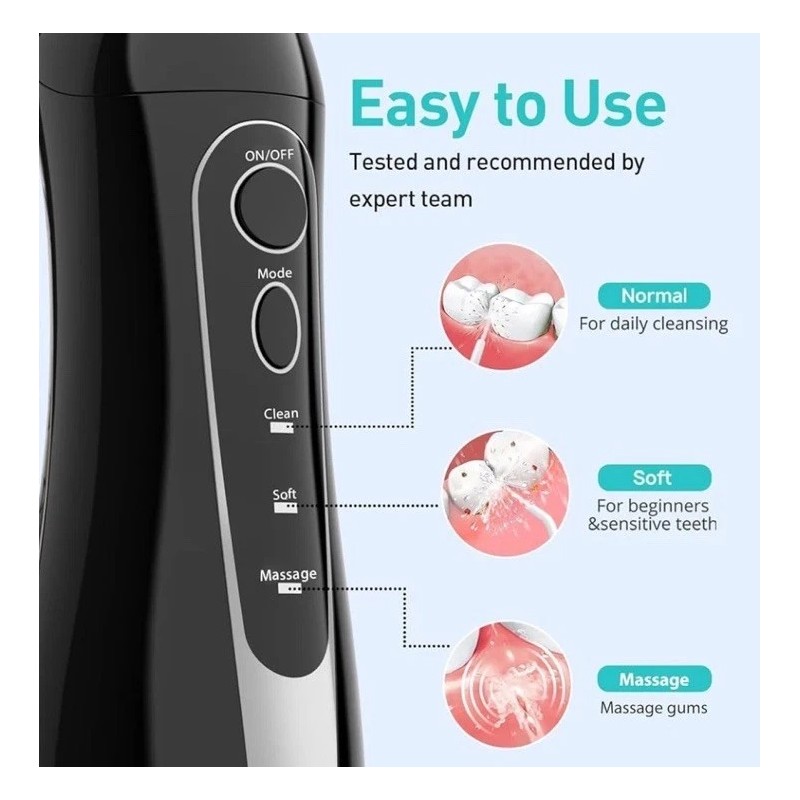 Easy to Use

Tested and recommended by expert team

ON/OFF

Mode

Clean

Soft

Massage

Normal
For daily cleansing

Soft
For beginners &sensitive teeth

Massage
Massage gums