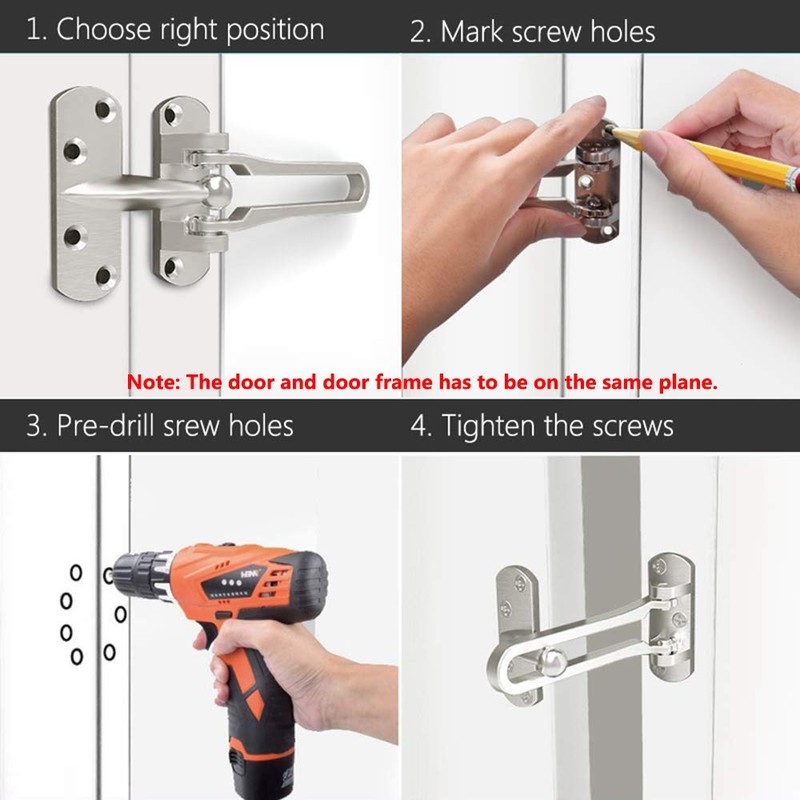 1. Choose right position

2. Mark screw holes

Note: The door and door frame has to be on the same plane.

3. Pre-drill srew holes

4. Tighten the screws