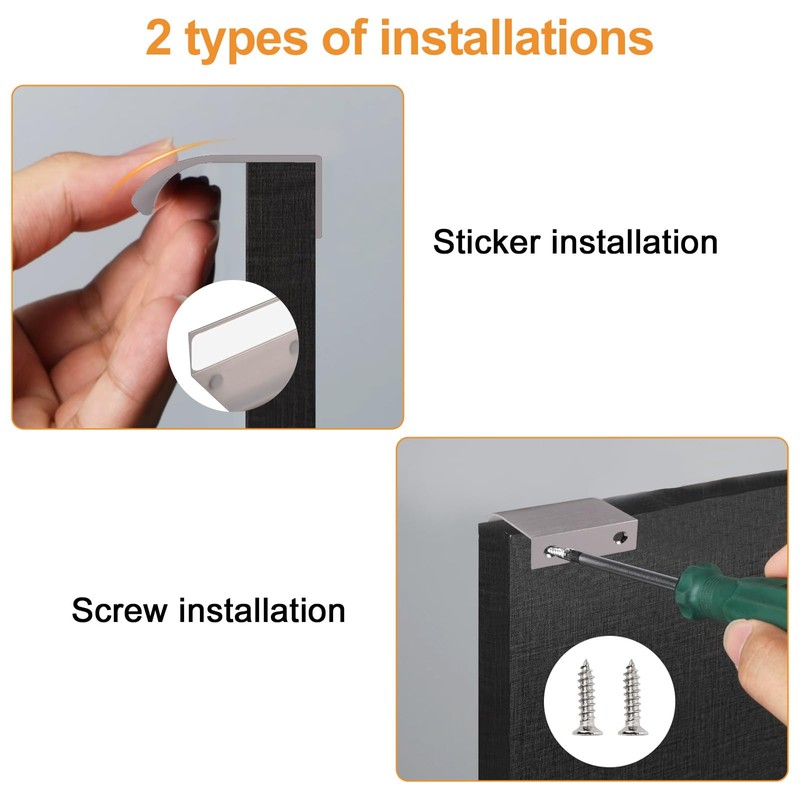 2 types of installations

Sticker installation

Screw installation