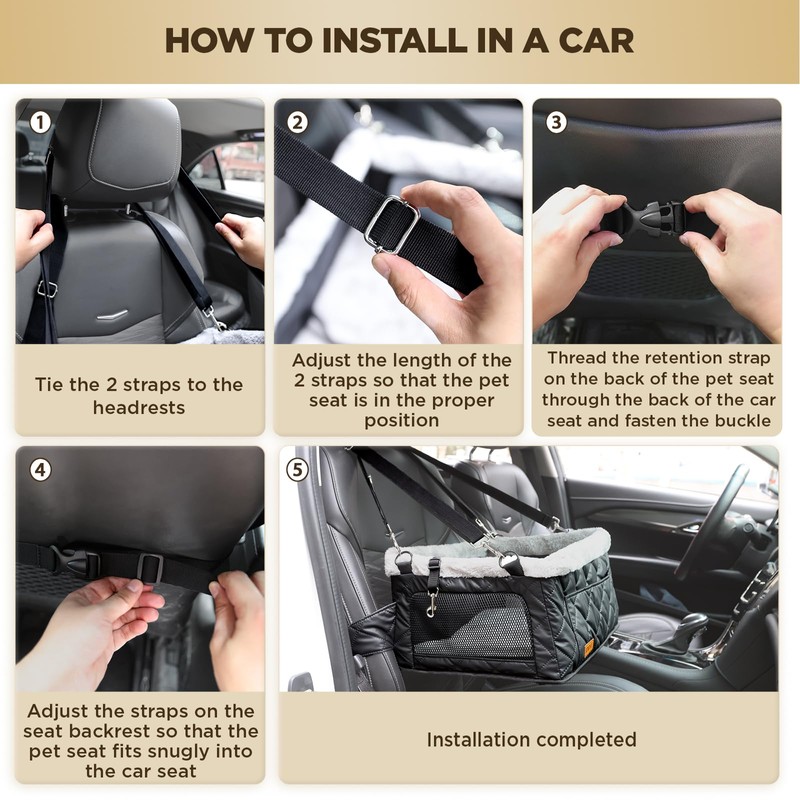 HOW TO INSTALL IN A CAR

1
Tie the 2 straps to the headrests

2
Adjust the length of the 2 straps so that the pet seat is in the proper position

3
Thread the retention strap on the back of the pet seat through the back of the car seat and fasten the buckle

4
Adjust the straps on the seat backrest so that the pet seat fits snugly into the car seat

5
Installation completed