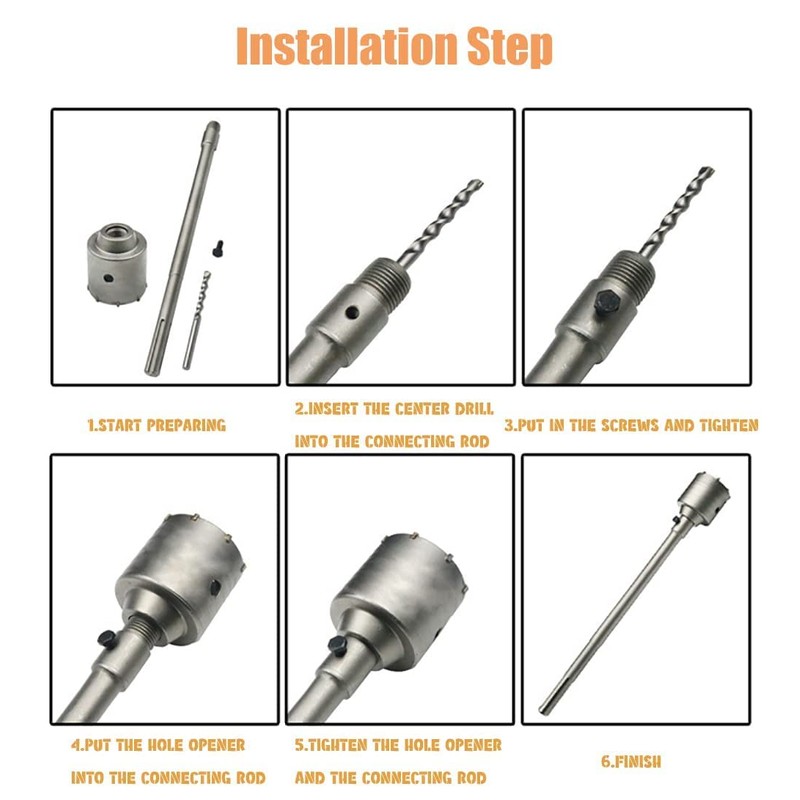 Installation Step

1.START PREPARING

2.INSERT THE CENTER DRILL INTO THE CONNECTING ROD

3.PUT IN THE SCREWS AND TIGHTEN

4.PUT THE HOLE OPENER INTO THE CONNECTING ROD

5.TIGHTEN THE HOLE OPENER AND THE CONNECTING ROD

6.FINISH