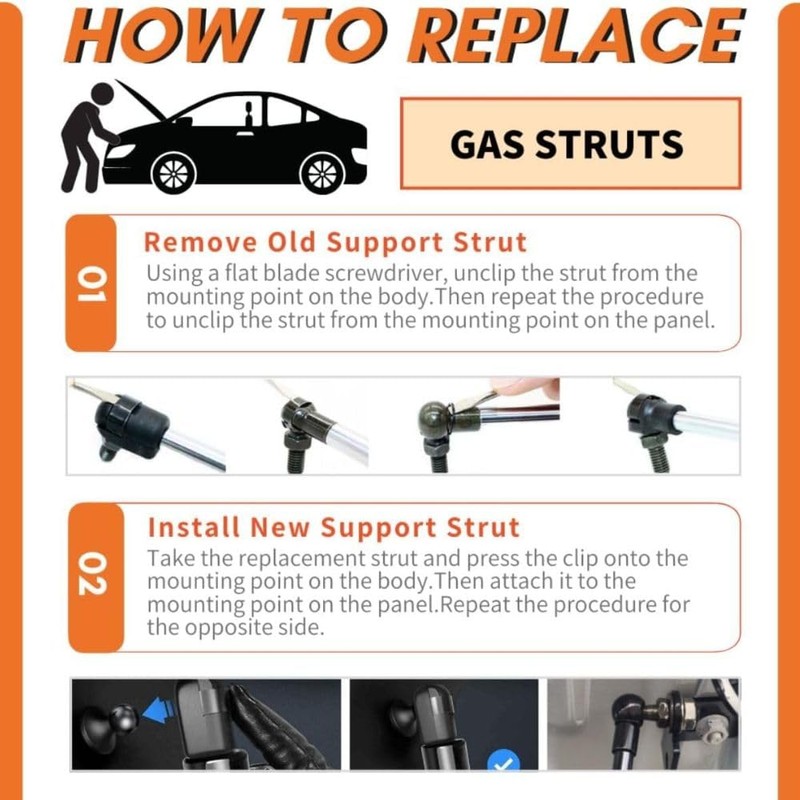 HOW TO REPLACE

GAS STRUTS

01

Remove Old Support Strut

Using a flat blade screwdriver, unclip the strut from the mounting point on the body.Then repeat the procedure to unclip the strut from the mounting point on the panel.

02

Install New Support Strut

Take the replacement strut and press the clip onto the mounting point on the body.Then attach it to the mounting point on the panel.Repeat the procedure for the opposite side.