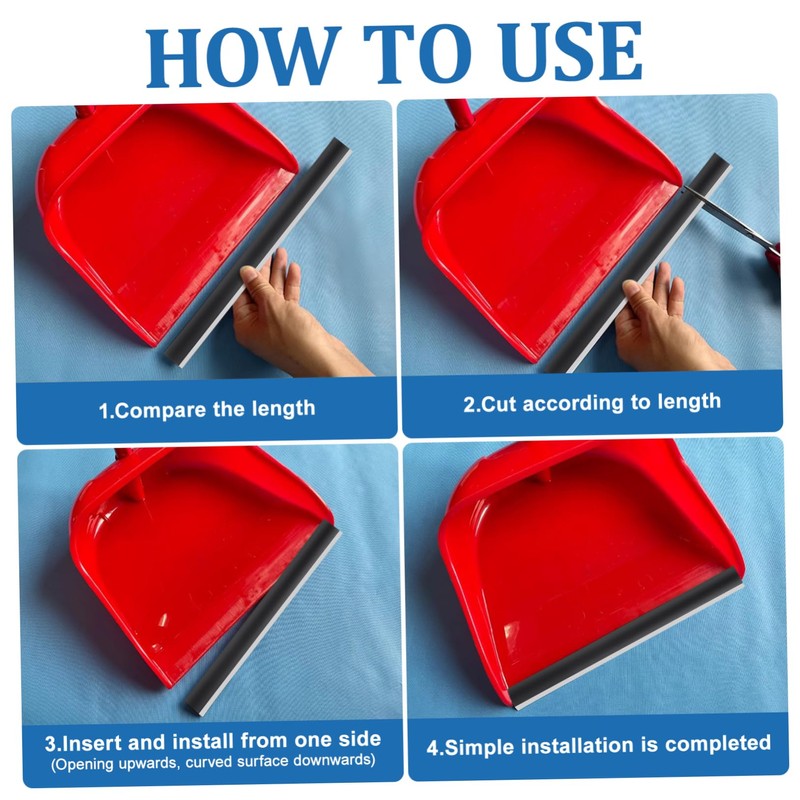 HOW TO USE

1.Compare the length

2.Cut according to length

3.Insert and install from one side
(Opening upwards, curved surface downwards)

4.Simple installation is completed