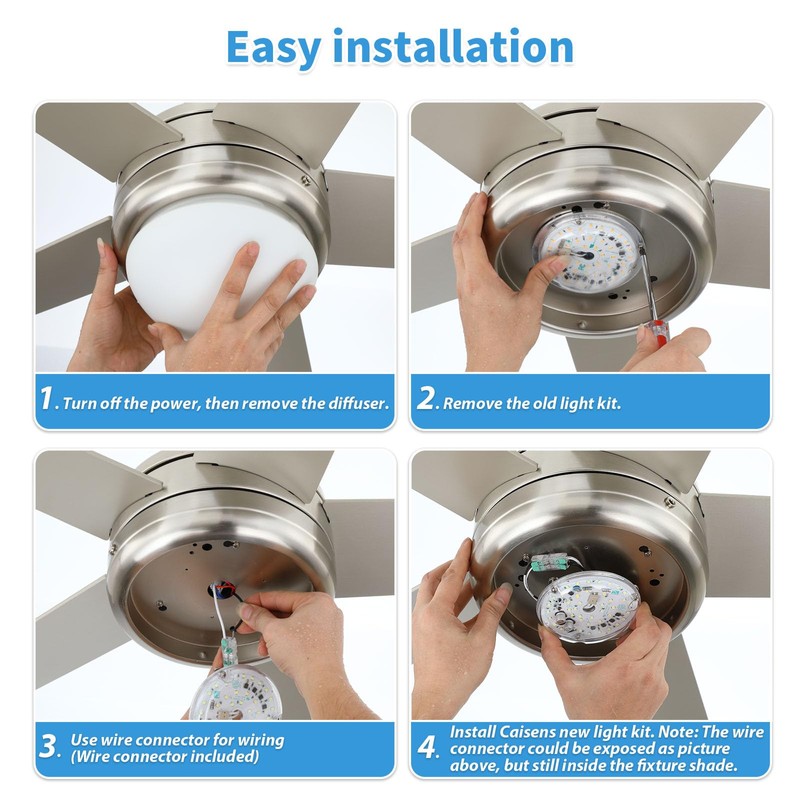 Easy installation

1. Turn off the power, then remove the diffuser.

2. Remove the old light kit.

3. Use wire connector for wiring (Wire connector included)

4. Install Caisens new light kit. Note: The wire connector could be exposed as picture above, but still inside the fixture shade.