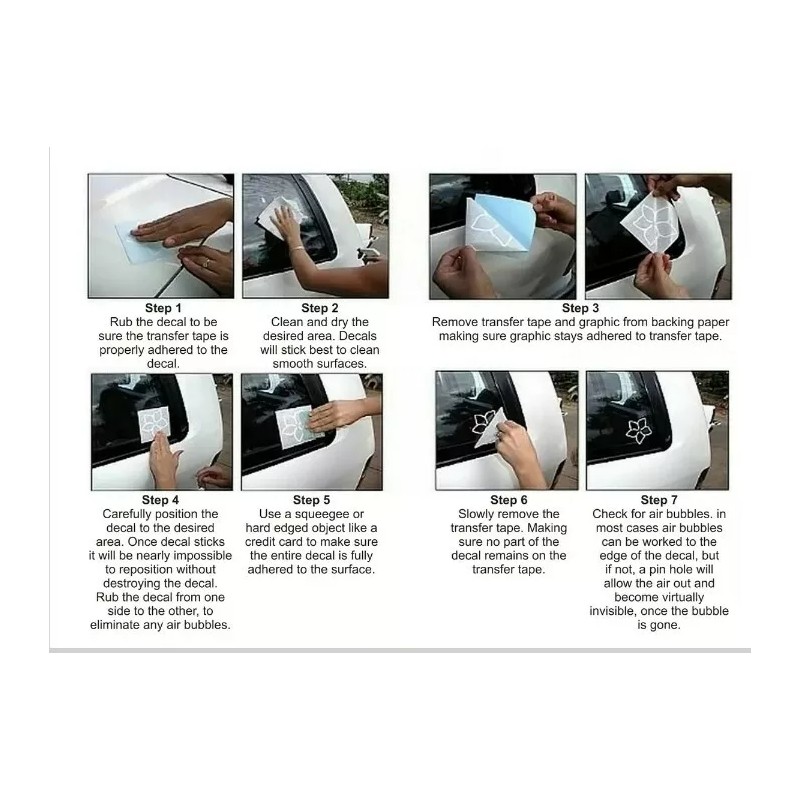 Step 1
Rub the decal to be sure the transfer tape is properly adhered to the decal.

Step 2
Clean and dry the desired area. Decals will stick best to clean smooth surfaces.

Step 3
Remove transfer tape and graphic from backing paper making sure graphic stays adhered to transfer tape.

Step 4
Carefully position the decal to the desired area. Once decal sticks it will be nearly impossible to reposition without destroying the decal. Rub the decal from one side to the other, to eliminate any air bubbles.

Step 5
Use a squeegee or hard edged object like a credit card to make sure the entire decal is fully adhered to the surface.

Step 6
Slowly remove the transfer tape. Making sure no part of the decal remains on the transfer tape.

Step 7
Check for air bubbles. in most cases air bubbles can be worked to the edge of the decal, but if not, a pin hole will allow the air out and become virtually invisible, once the bubble is gone.