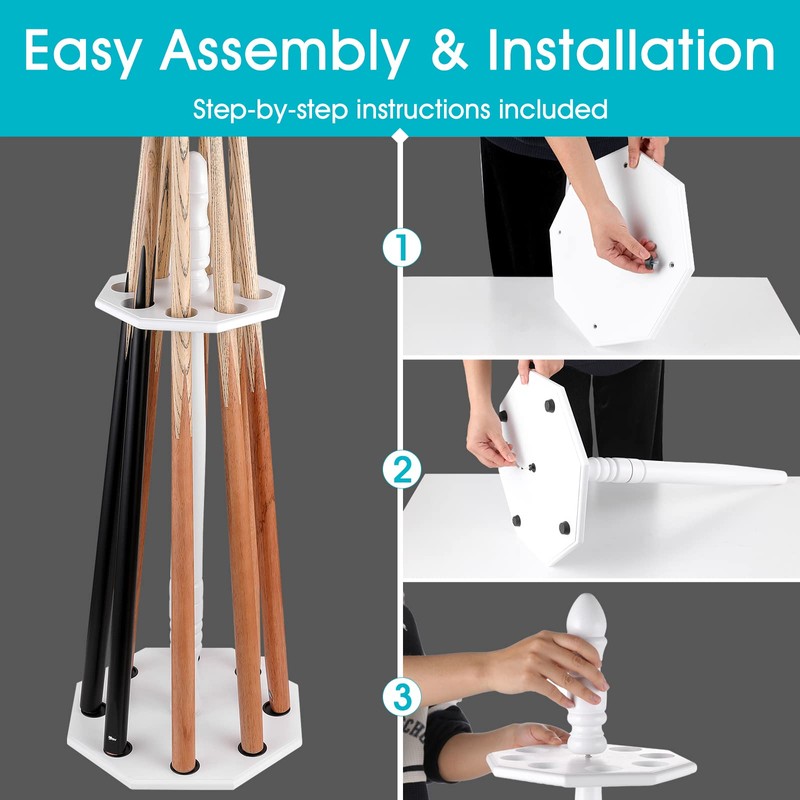 Easy Assembly & Installation

Step-by-step instructions included

1

2

3