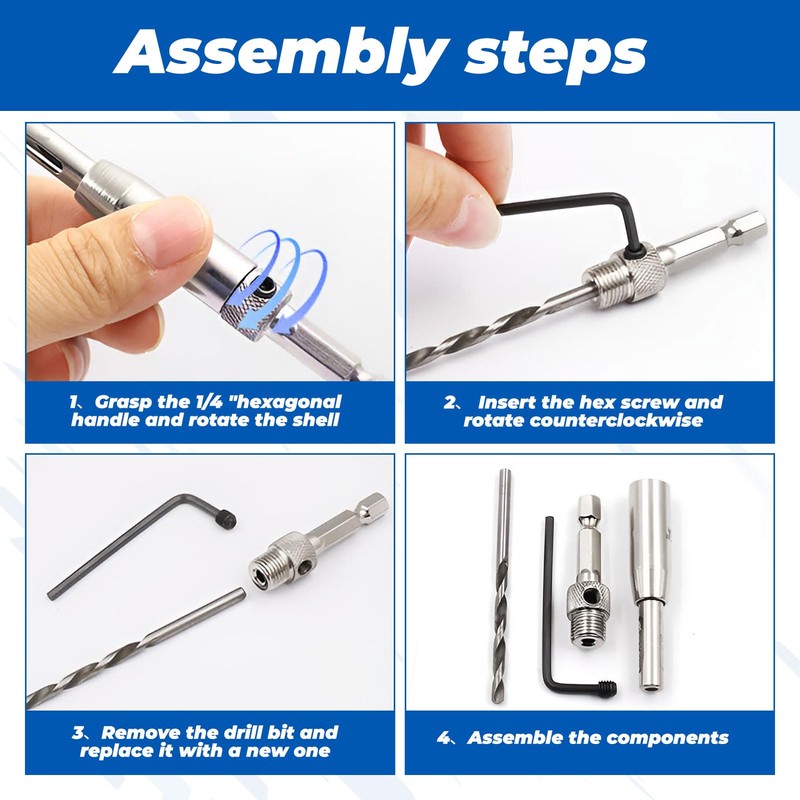 Assembly steps

1、Grasp the 1/4 "hexagonal handle and rotate the shell

2、 Insert the hex screw and rotate counterclockwise

3、Remove the drill bit and replace it with a new one

4、Assemble the components