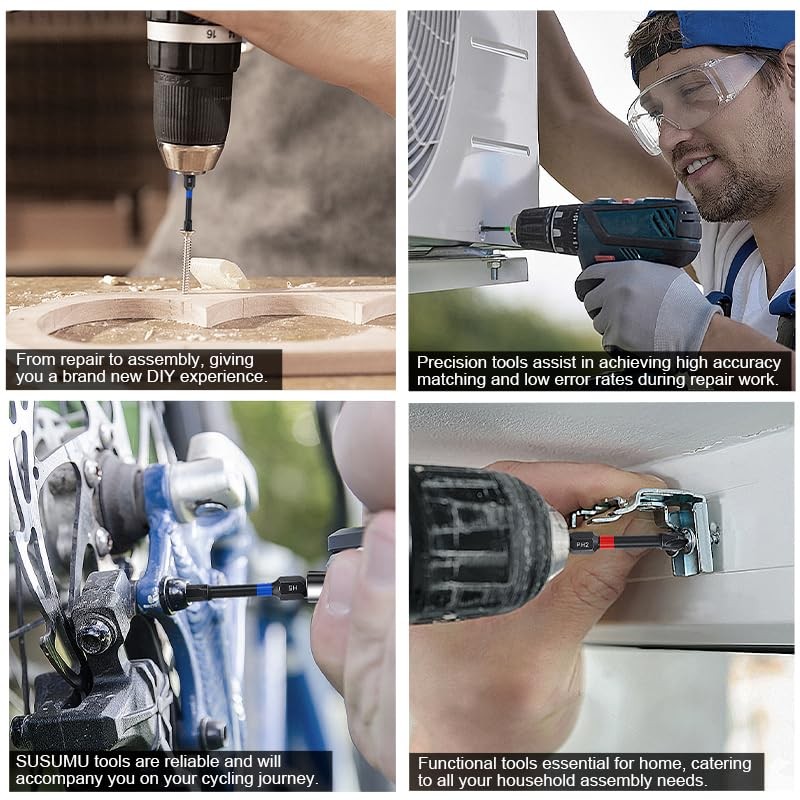 16

From repair to assembly, giving you a brand new DIY experience.

Precision tools assist in achieving high accuracy matching and low error rates during repair work.

H5

SUSUMU tools are reliable and will accompany you on your cycling journey.

PH2

Functional tools essential for home, catering to all your household assembly needs.