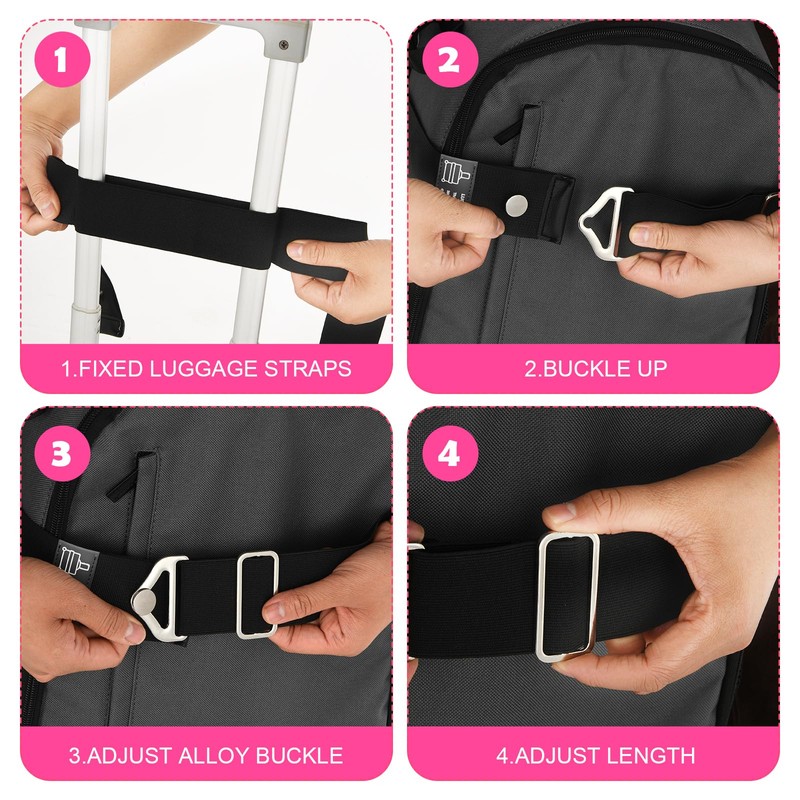 1

1.FIXED LUGGAGE STRAPS

2

2.BUCKLE UP

3

3.ADJUST ALLOY BUCKLE

4

4.ADJUST LENGTH