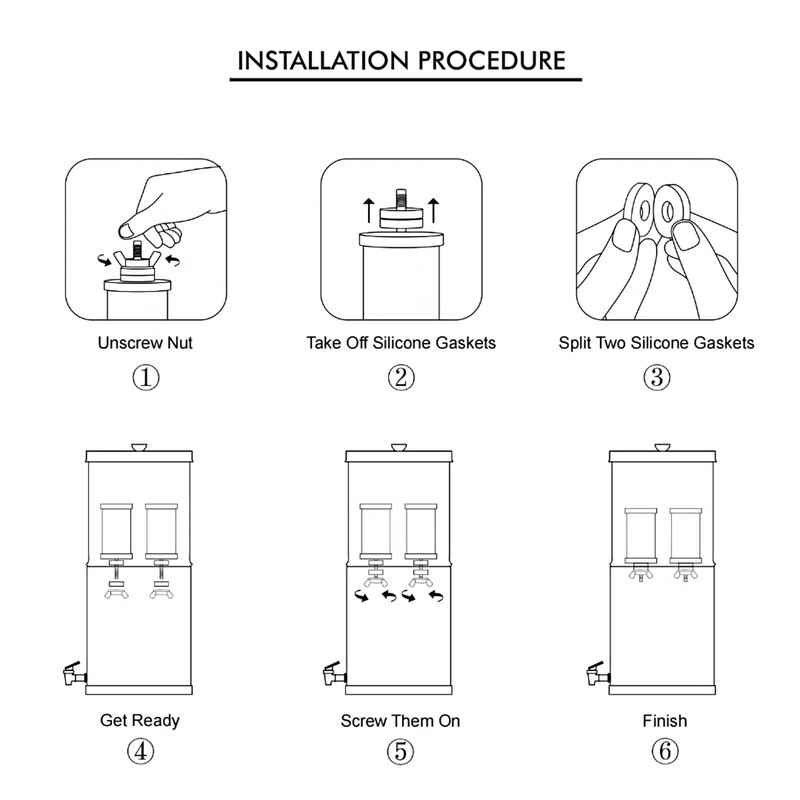 INSTALLATION PROCEDURE

Unscrew Nut
①

Take Off Silicone Gaskets
②

Split Two Silicone Gaskets
③

Get Ready
④

Screw Them On
⑤

Finish
⑥