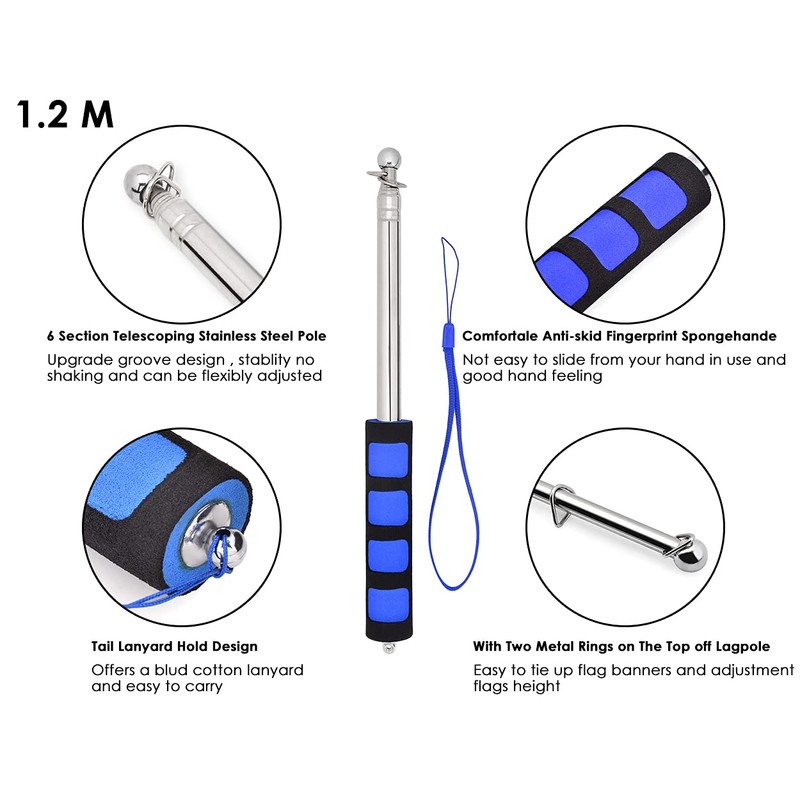 1.2 M

6 Section Telescoping Stainless Steel Pole

Upgrade groove design , stablity no shaking and can be flexibly adjusted

Comfortale Anti-skid Fingerprint Spongehande

Not easy to slide from your hand in use and good hand feeling

Tail Lanyard Hold Design

Offers a blud cotton lanyard and easy to carry

With Two Metal Rings on The Top off Lagpole

Easy to tie up flag banners and adjustment flags height