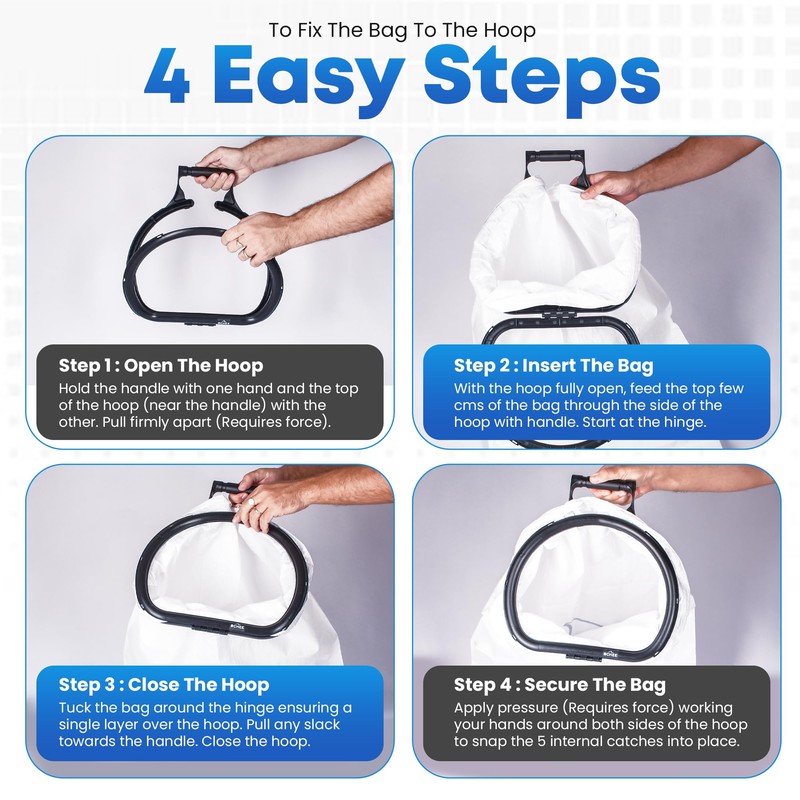 To Fix The Bag To The Hoop

4 Easy Steps

Step 1 : Open The Hoop
Hold the handle with one hand and the top of the hoop (near the handle) with the other. Pull firmly apart (Requires force).

Step 2 : Insert The Bag
With the hoop fully open, feed the top few cms of the bag through the side of the hoop with handle. Start at the hinge.

Step 3 : Close The Hoop
Tuck the bag around the hinge ensuring a single layer over the hoop. Pull any slack towards the handle. Close the hoop.

Step 4 : Secure The Bag
Apply pressure (Requires force) working your hands around both sides of the hoop to snap the 5 internal catches into place.