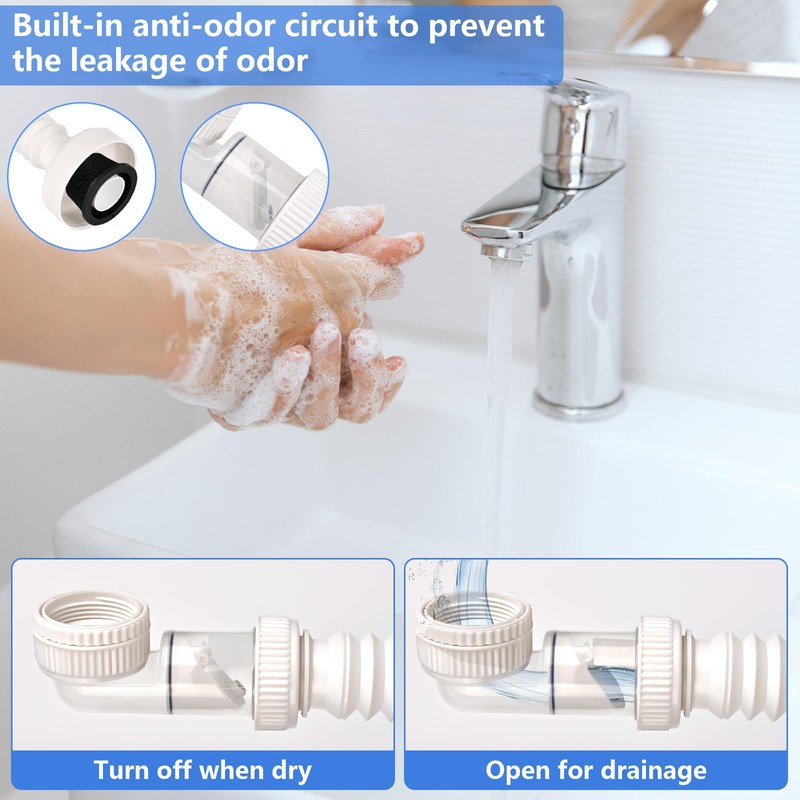 Built-in anti-odor circuit to prevent the leakage of odor

Turn off when dry

Open for drainage