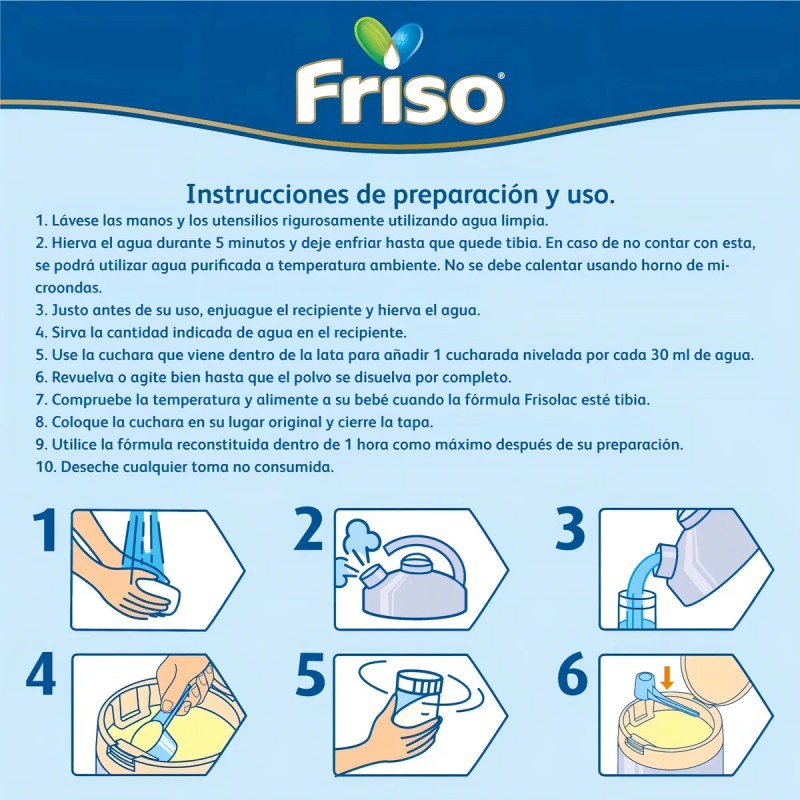 Friso®

Instrucciones de preparación y uso.

1. Lávese las manos y los utensilios rigurosamente utilizando agua limpia.
2. Hierva el agua durante 5 minutos y deje enfriar hasta que quede tibia. En caso de no contar con esta, se podrá utilizar agua purificada a temperatura ambiente. No se debe calentar usando horno de microondas.
3. Justo antes de su uso, enjuague el recipiente y hierva el agua.
4. Sirva la cantidad indicada de agua en el recipiente.
5. Use la cuchara que viene dentro de la lata para añadir 1 cucharada nivelada por cada 30 ml de agua.
6. Revuelva o agite bien hasta que el polvo se disuelva por completo.
7. Compruebe la temperatura y alimente a su bebé cuando la fórmula Frisolac esté tibia.
8. Coloque la cuchara en su lugar original y cierre la tapa.
9. Utilice la fórmula reconstituida dentro de 1 hora como máximo después de su preparación.
10. Deseche cualquier toma no consumida.

1

2

3

4

5

6