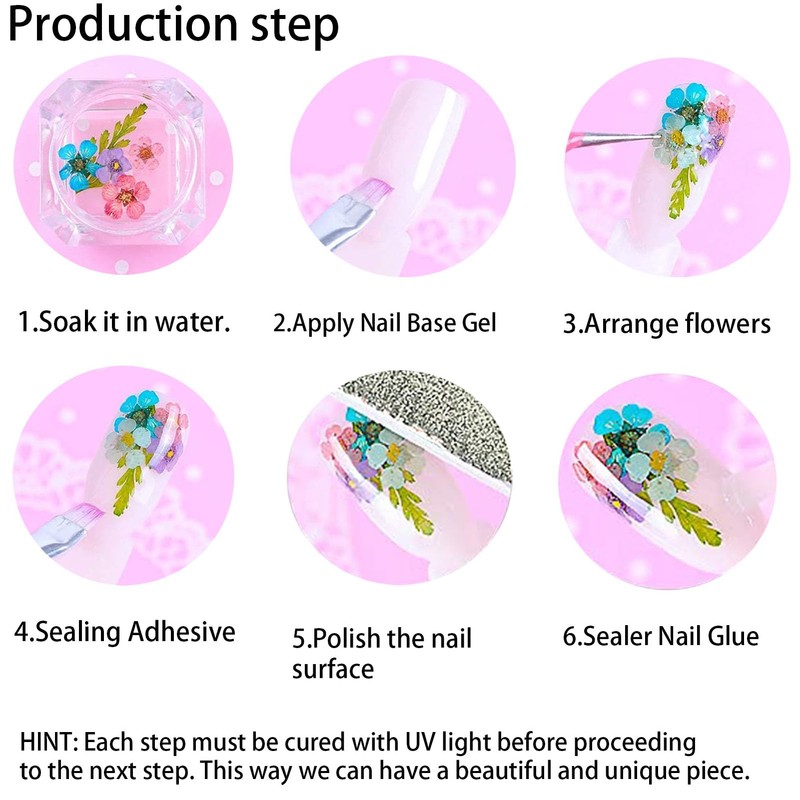 Production step

1.Soak it in water.

2.Apply Nail Base Gel

3.Arrange flowers

4.Sealing Adhesive

5.Polish the nail surface

6.Sealer Nail Glue

HINT: Each step must be cured with UV light before proceeding to the next step. This way we can have a beautiful and unique piece.