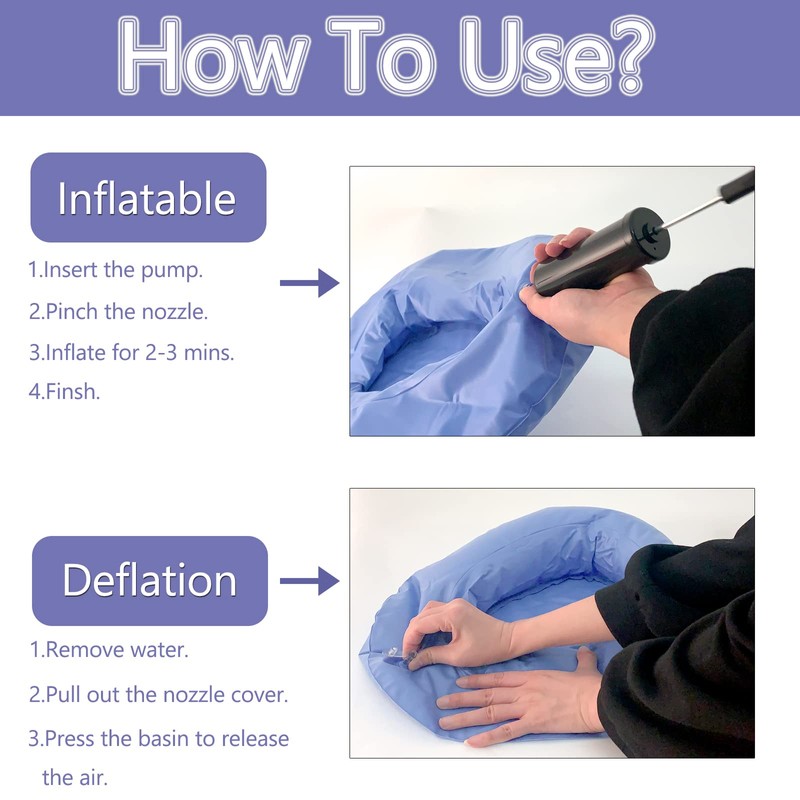 How To Use?

Inflatable

1.Insert the pump.
2.Pinch the nozzle.
3.Inflate for 2-3 mins.
4.Finsh.

Deflation

1.Remove water.
2.Pull out the nozzle cover.
3.Press the basin to release the air.