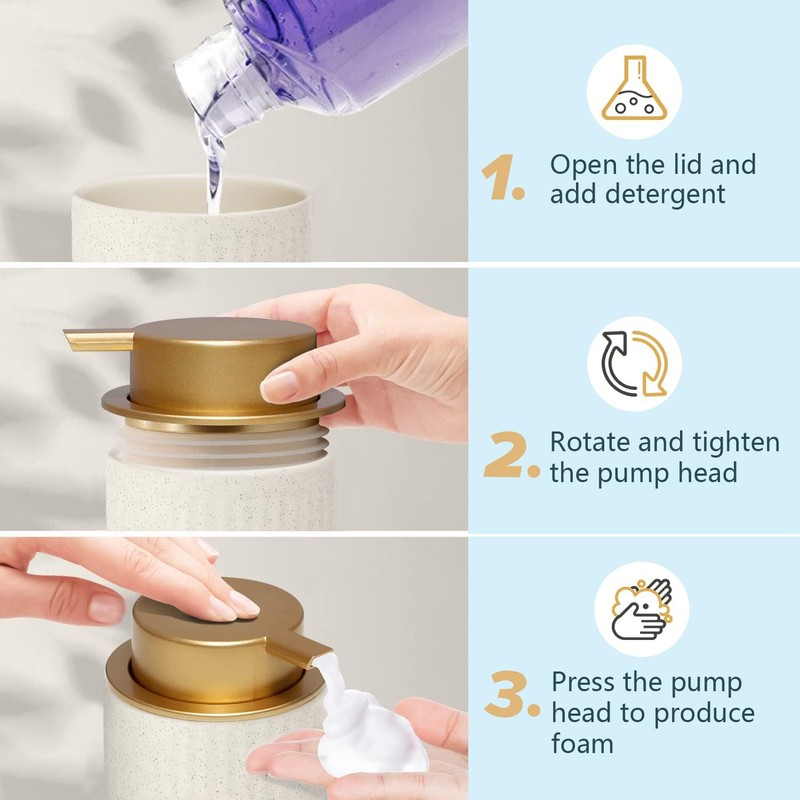 1. Open the lid and add detergent

2. Rotate and tighten the pump head

3. Press the pump head to produce foam