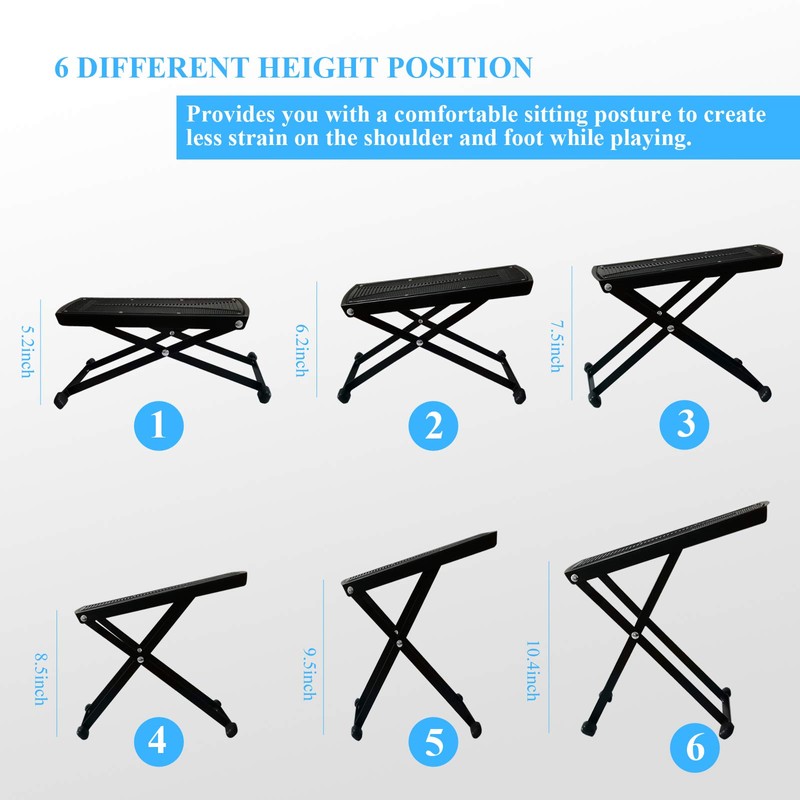 6 DIFFERENT HEIGHT POSITION

Provides you with a comfortable sitting posture to create less strain on the shoulder and foot while playing.

5.2inch

1

6.2inch

2

7.5inch

3

8.5inch

4

9.5inch

5

10.4inch

6