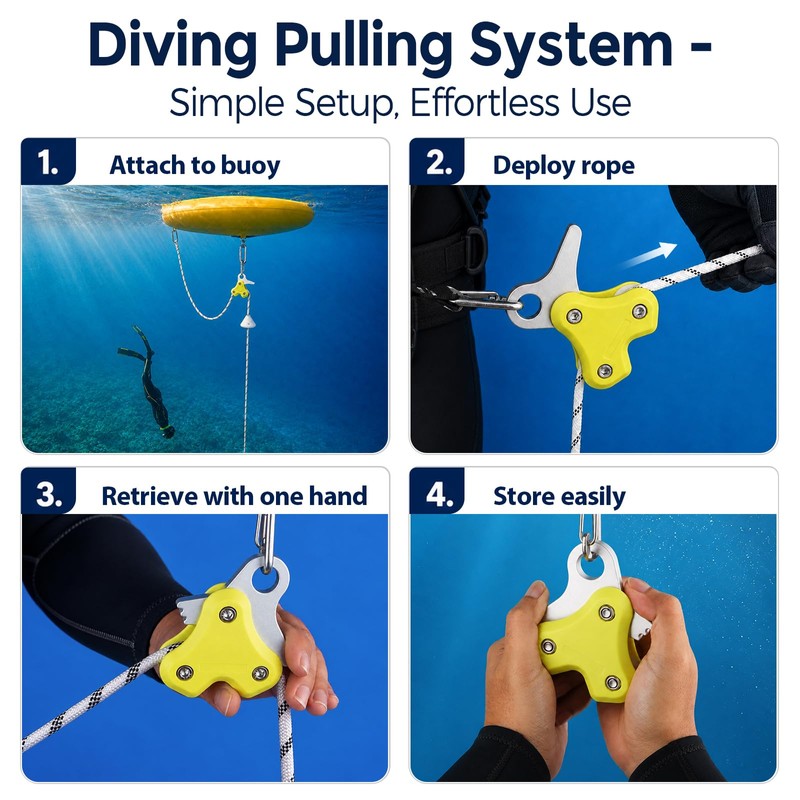 Diving Pulling System -

Simple Setup, Effortless Use

1. Attach to buoy

2. Deploy rope

3. Retrieve with one hand

4. Store easily