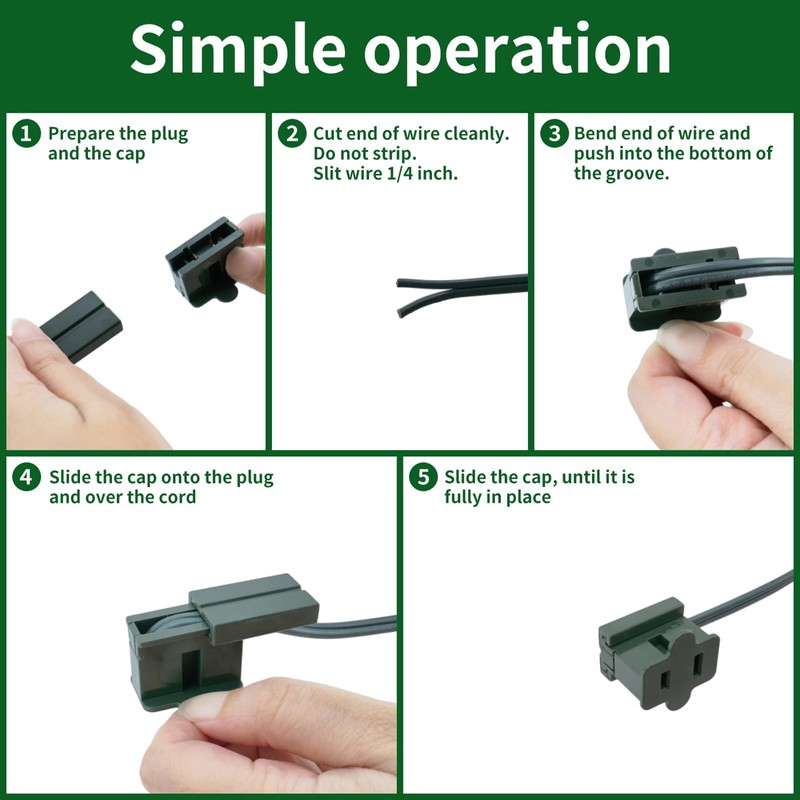 Simple operation

1 Prepare the plug and the cap

2 Cut end of wire cleanly. Do not strip. Slit wire 1/4 inch.

3 Bend end of wire and push into the bottom of the groove.

4 Slide the cap onto the plug and over the cord

5 Slide the cap, until it is fully in place