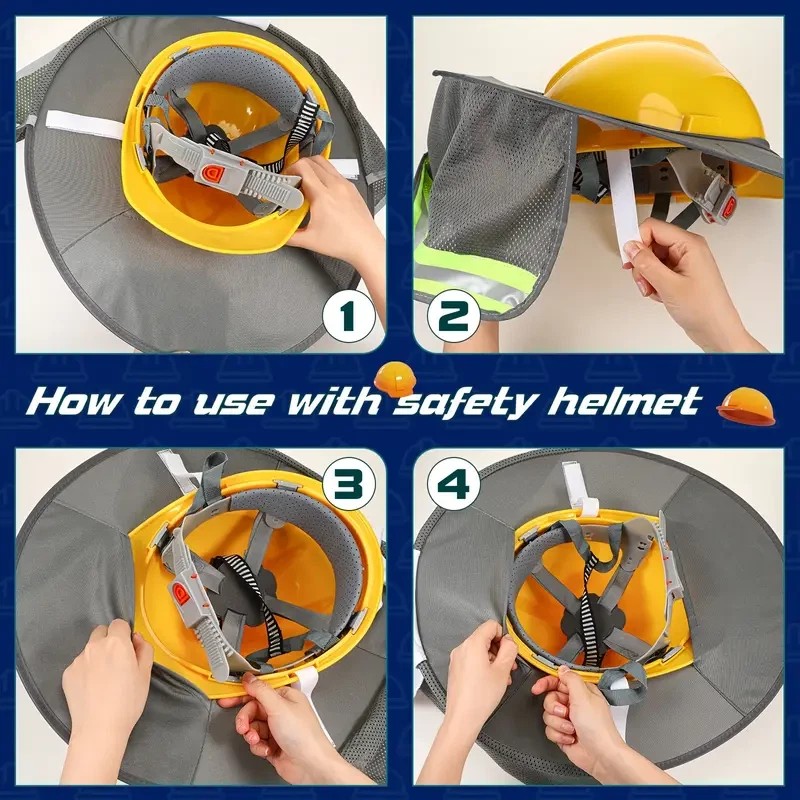 1

2

How to use with safety helmet

3

4