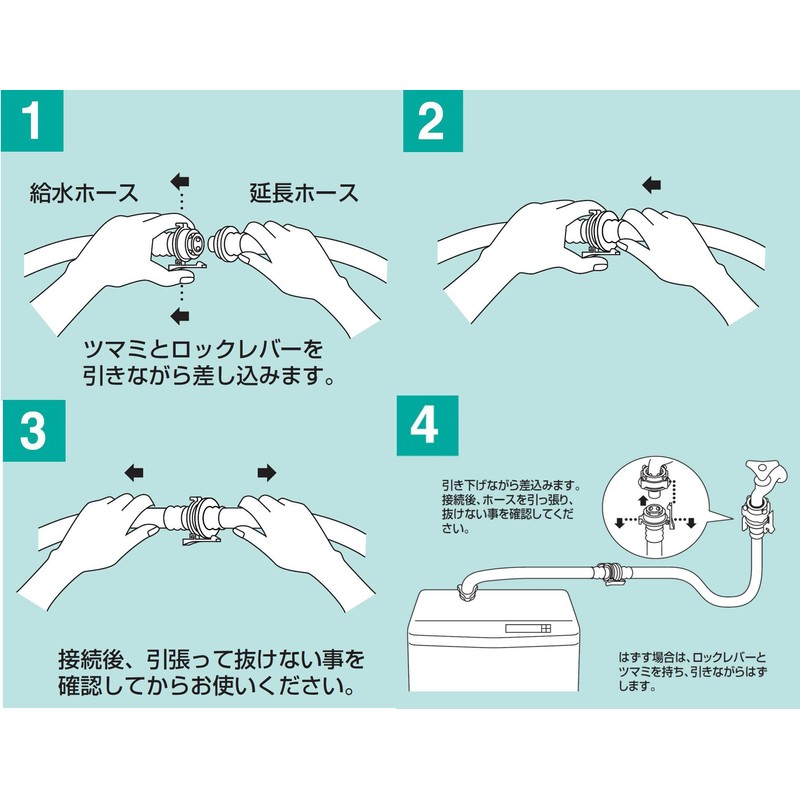 1

給水ホース

延長ホース

ツマミとロックレバーを引きながら差し込みます。

2

3

接続後、引張って抜けない事を確認してからお使いください。

4

引き下げながら差込みます。接続後、ホースを引っ張り、抜けない事を確認してください。

はずす場合は、ロックレバーとツマミを持ち、引きながらはずします。